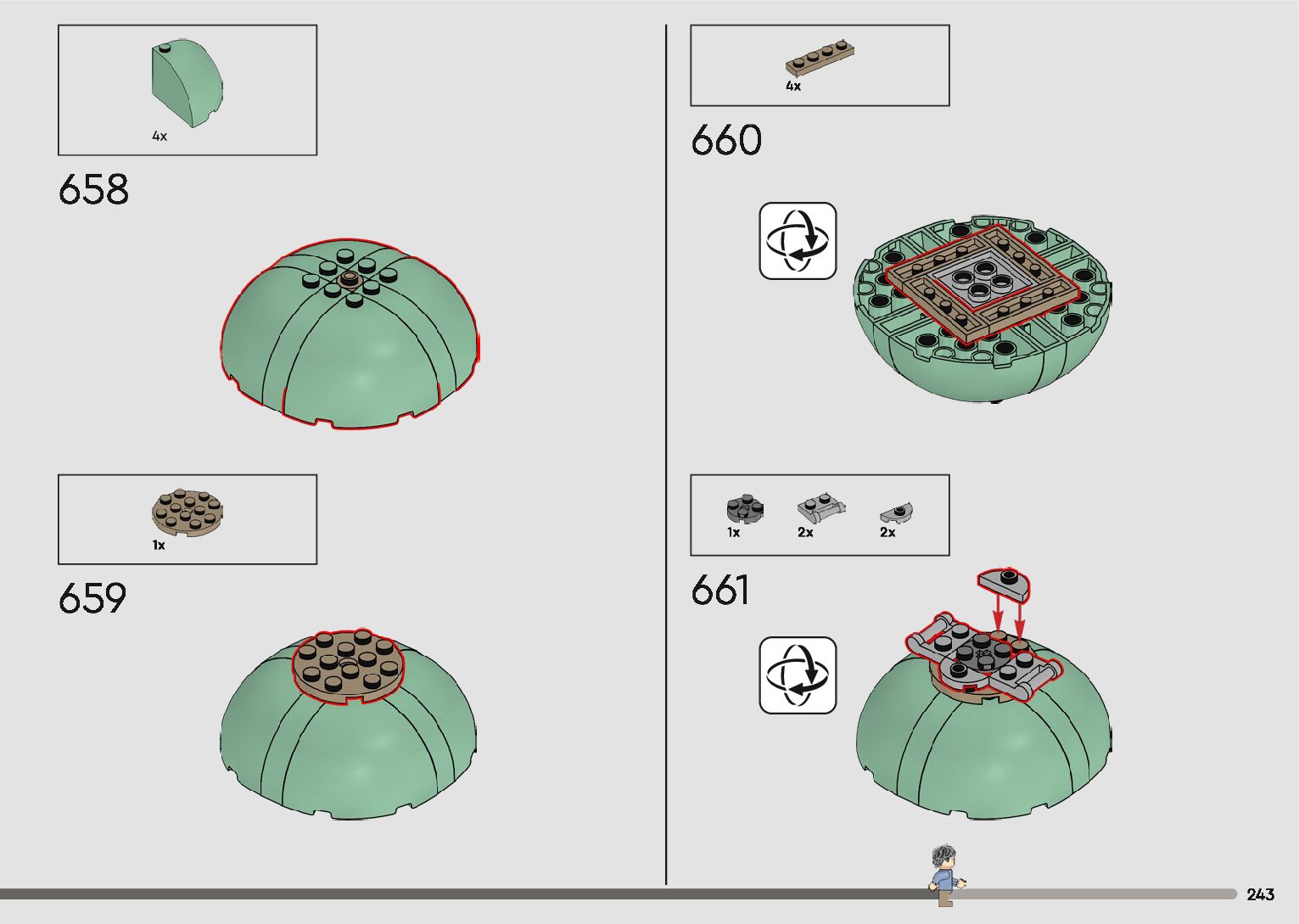 4x

658

1x

659

4x

660

1x 2x 2x

661

243