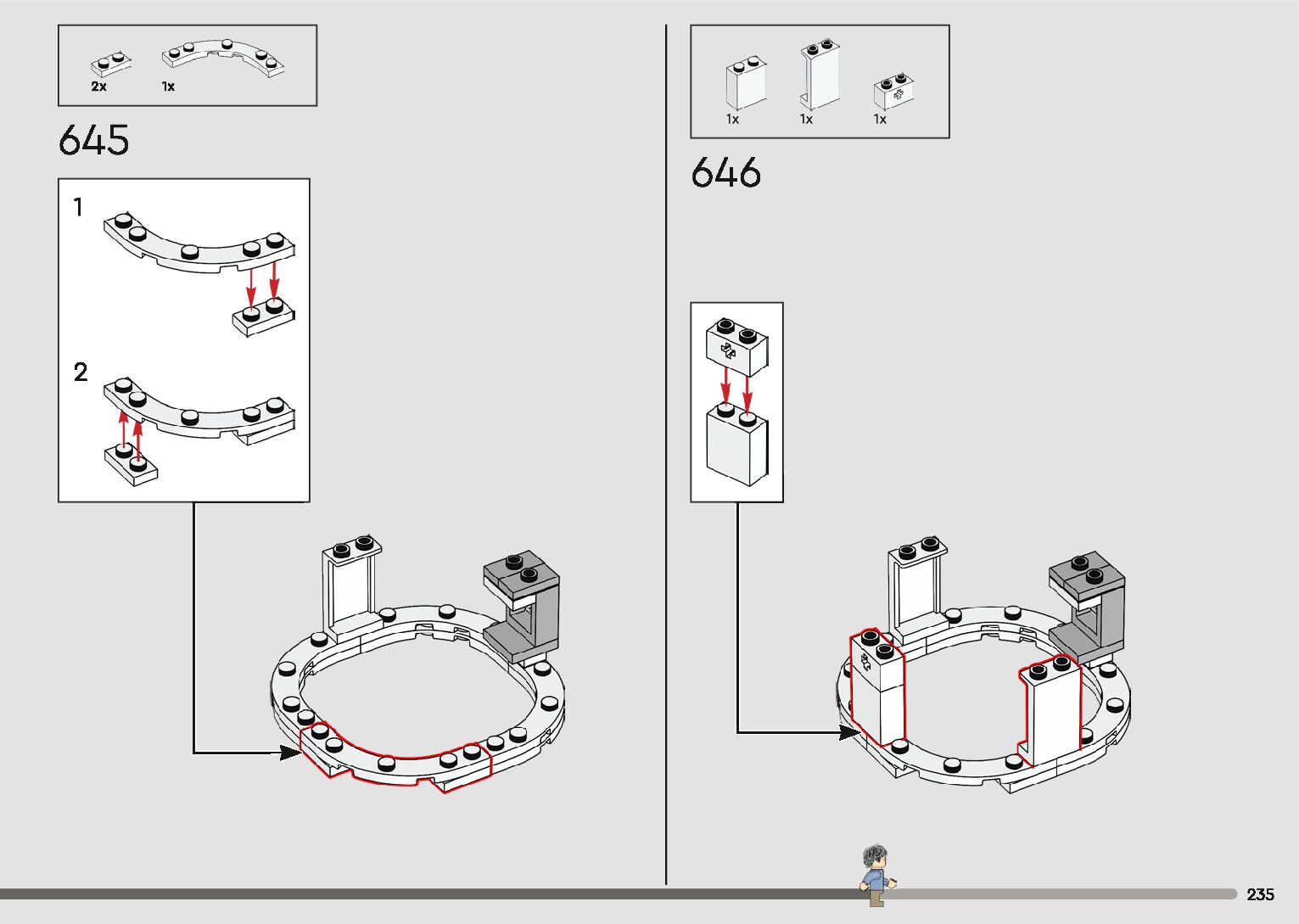 2x 1x

645

1

2

1x 1x 1x

646

235