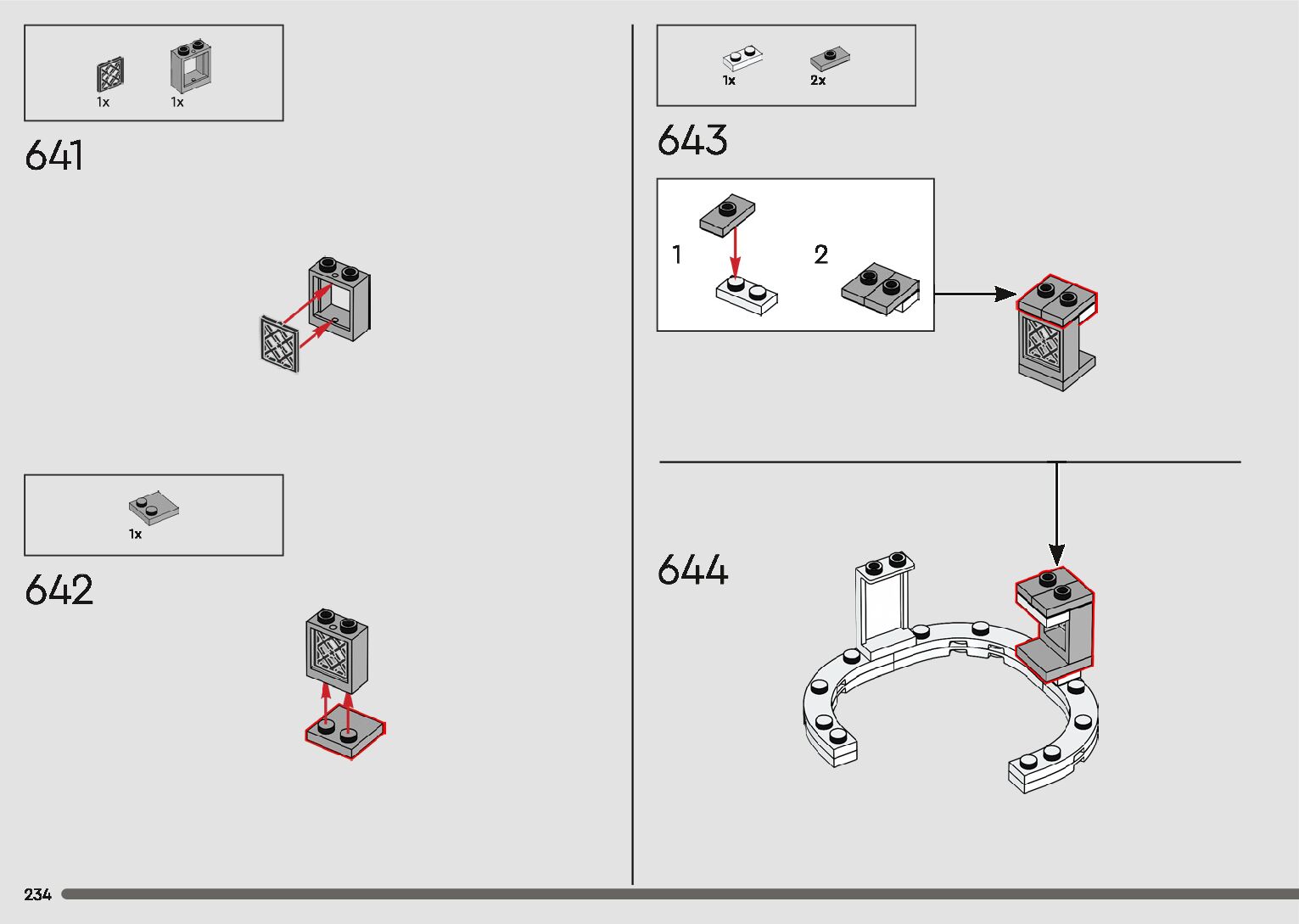 1x 1x

641

1x

642

1x 2x

643

1

2

644

234