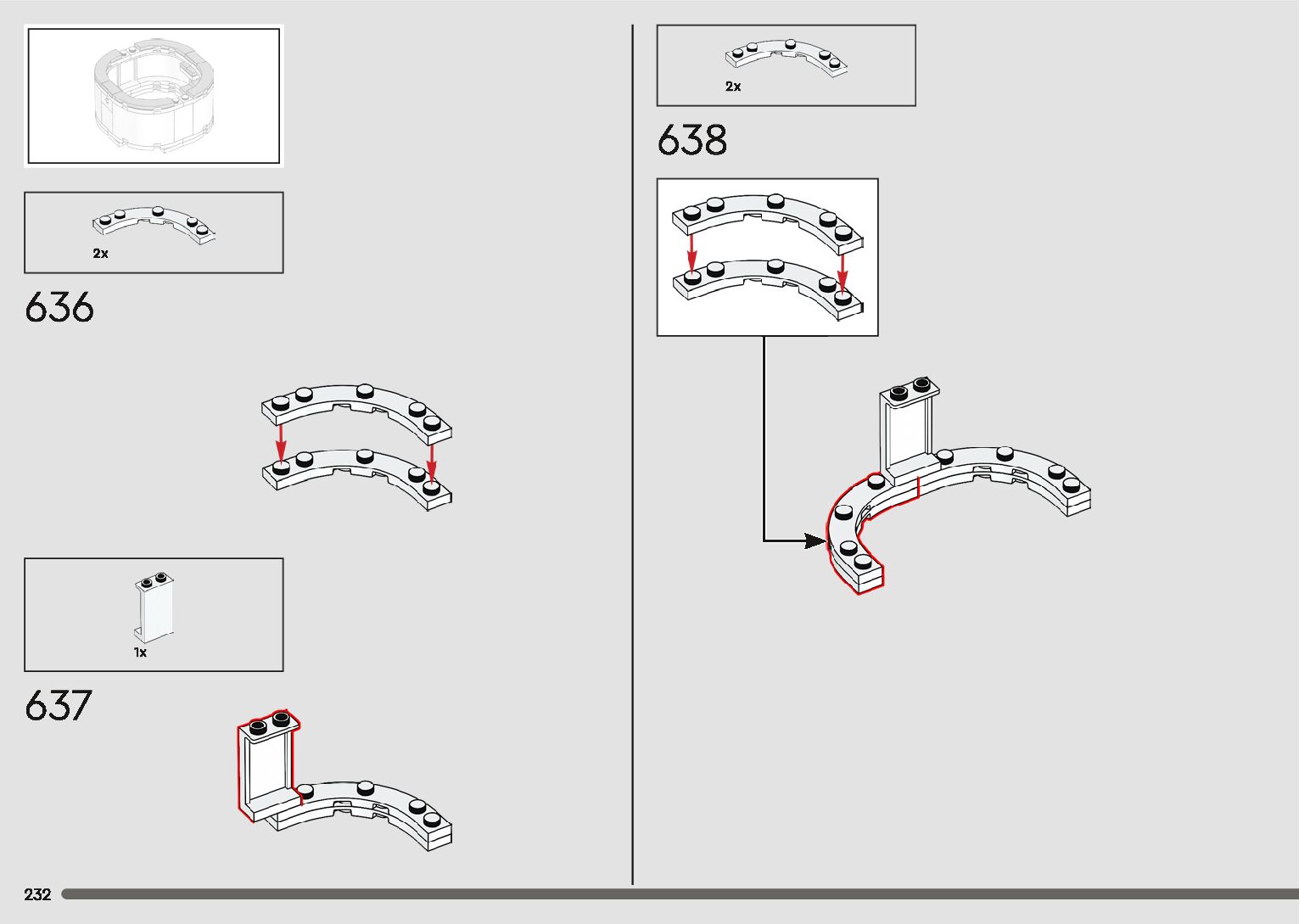 2x

636

1x

637

2x

638

232