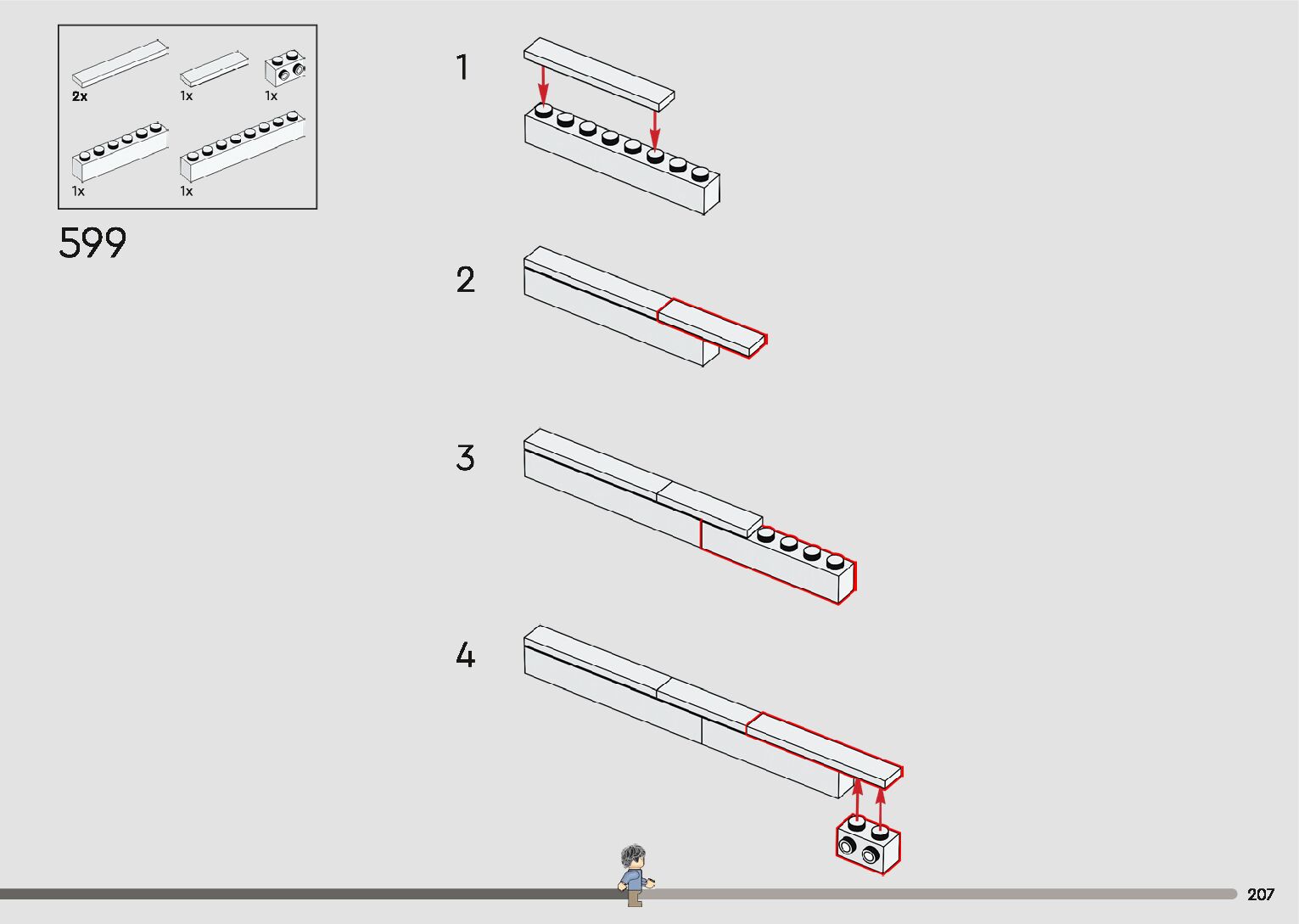 2x
1x
1x
1x
1x

599

1

2

3

4

207