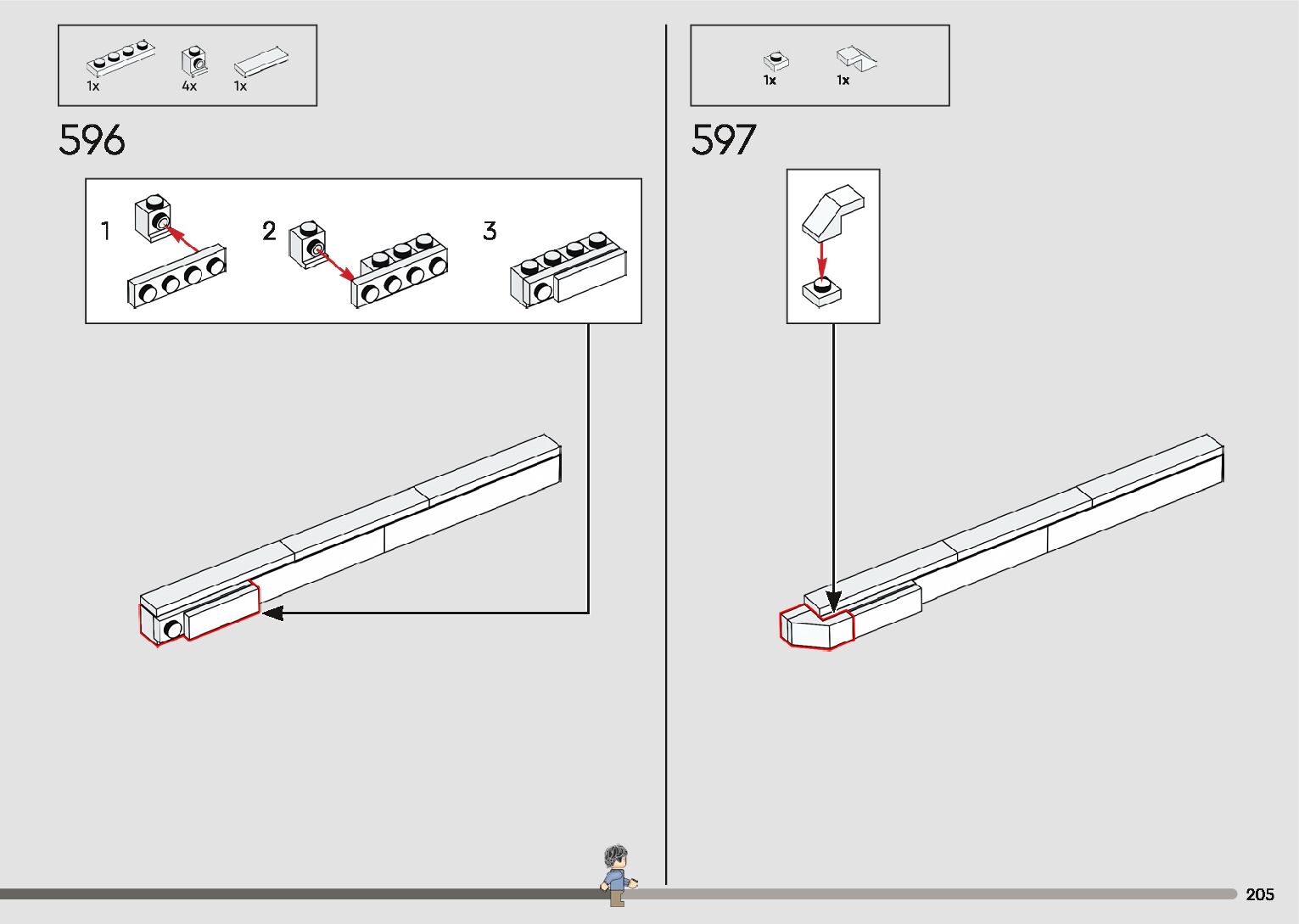 1x 4x 1x

596

1

2

3

1x 1x

597

205