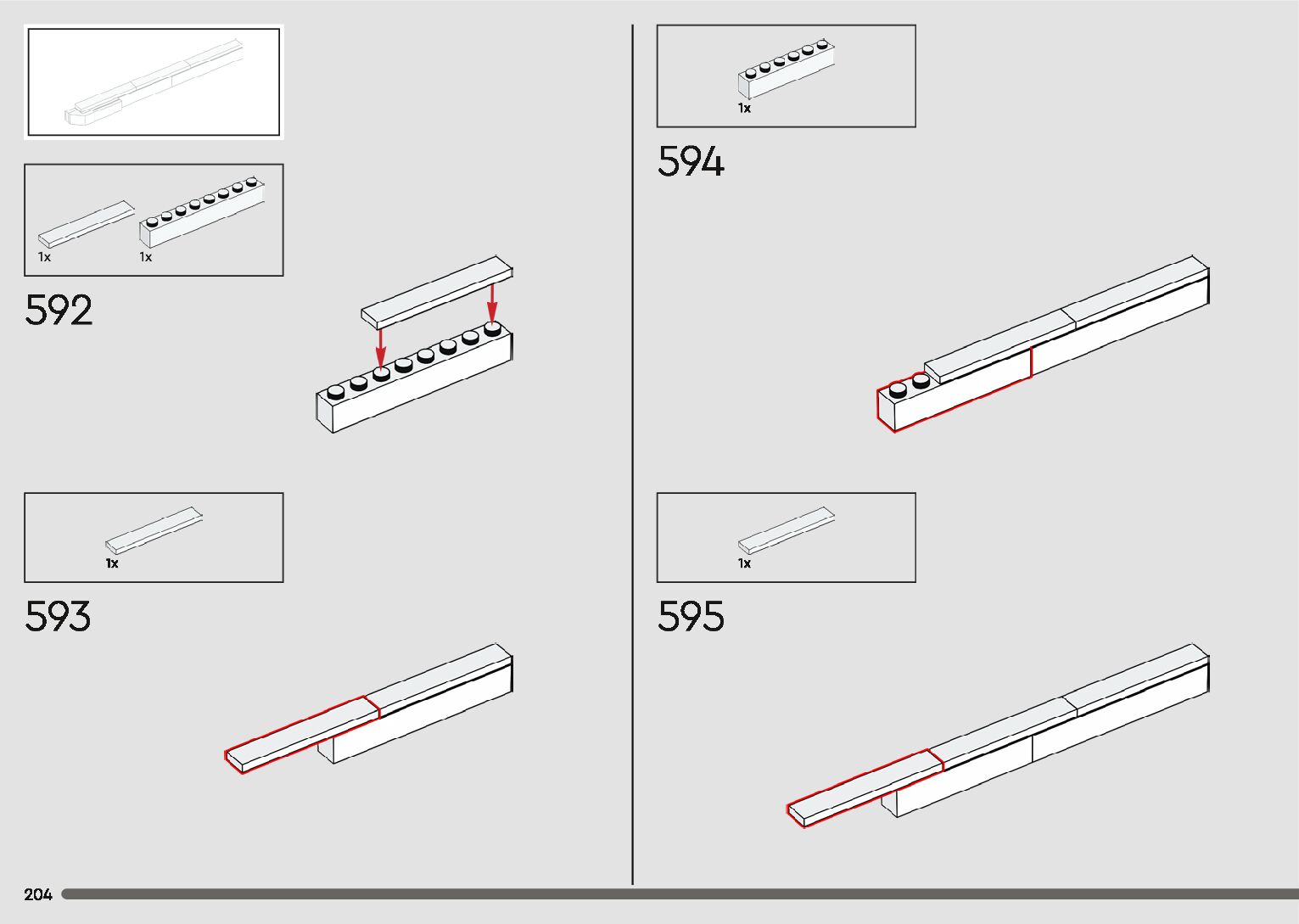 1x
1x
592

1x
593

1x
594

1x
595

204