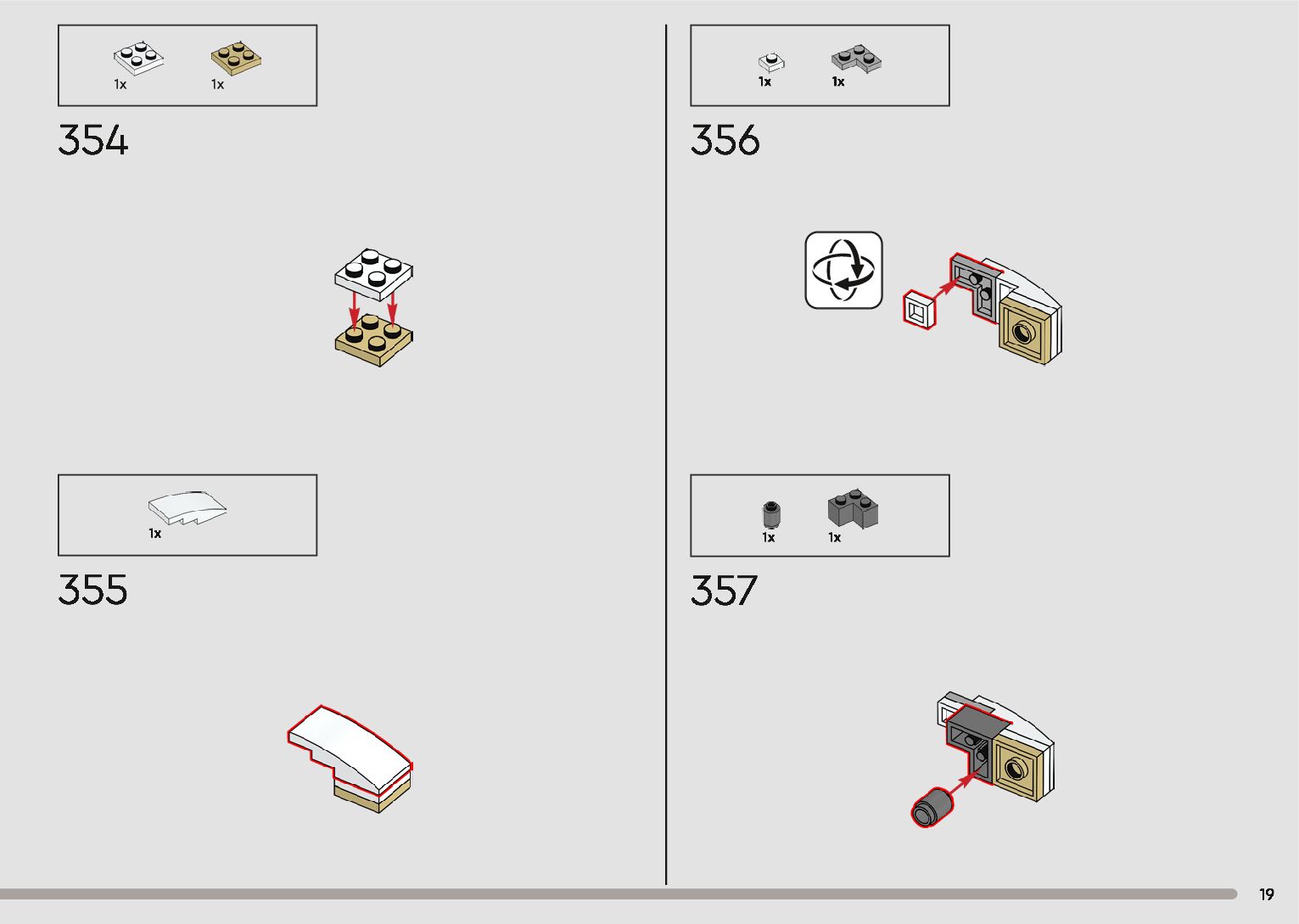 1x 1x

354

1x

355

1x 1x

356

1x 1x

357

19