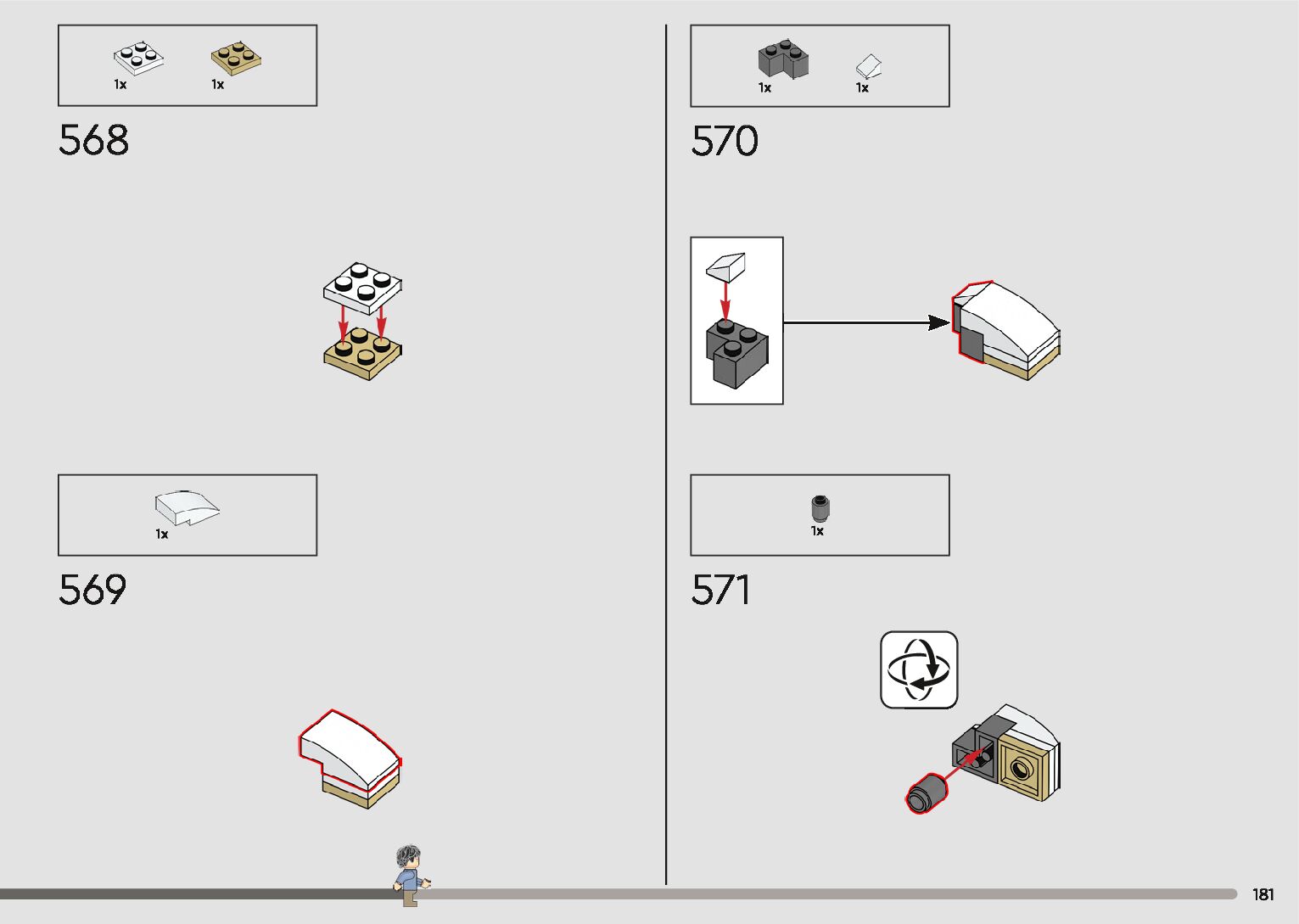 1x 1x

568

1x

569

1x 1x

570

1x

571

181