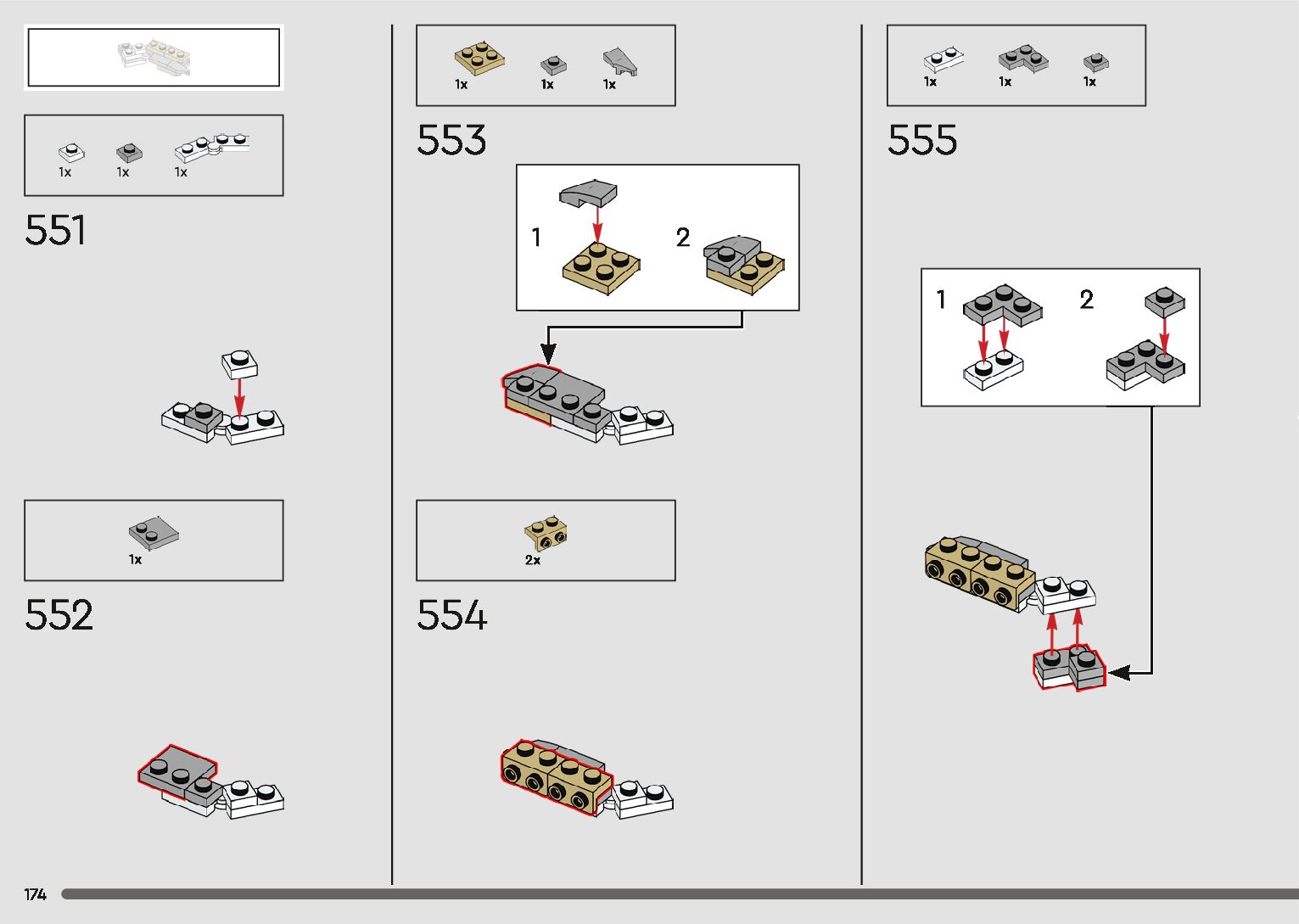 1x 1x 1x

551

1x

552

1x 1x 1x

553

1

2

2x

554

1x 1x 1x

555

1

2

174