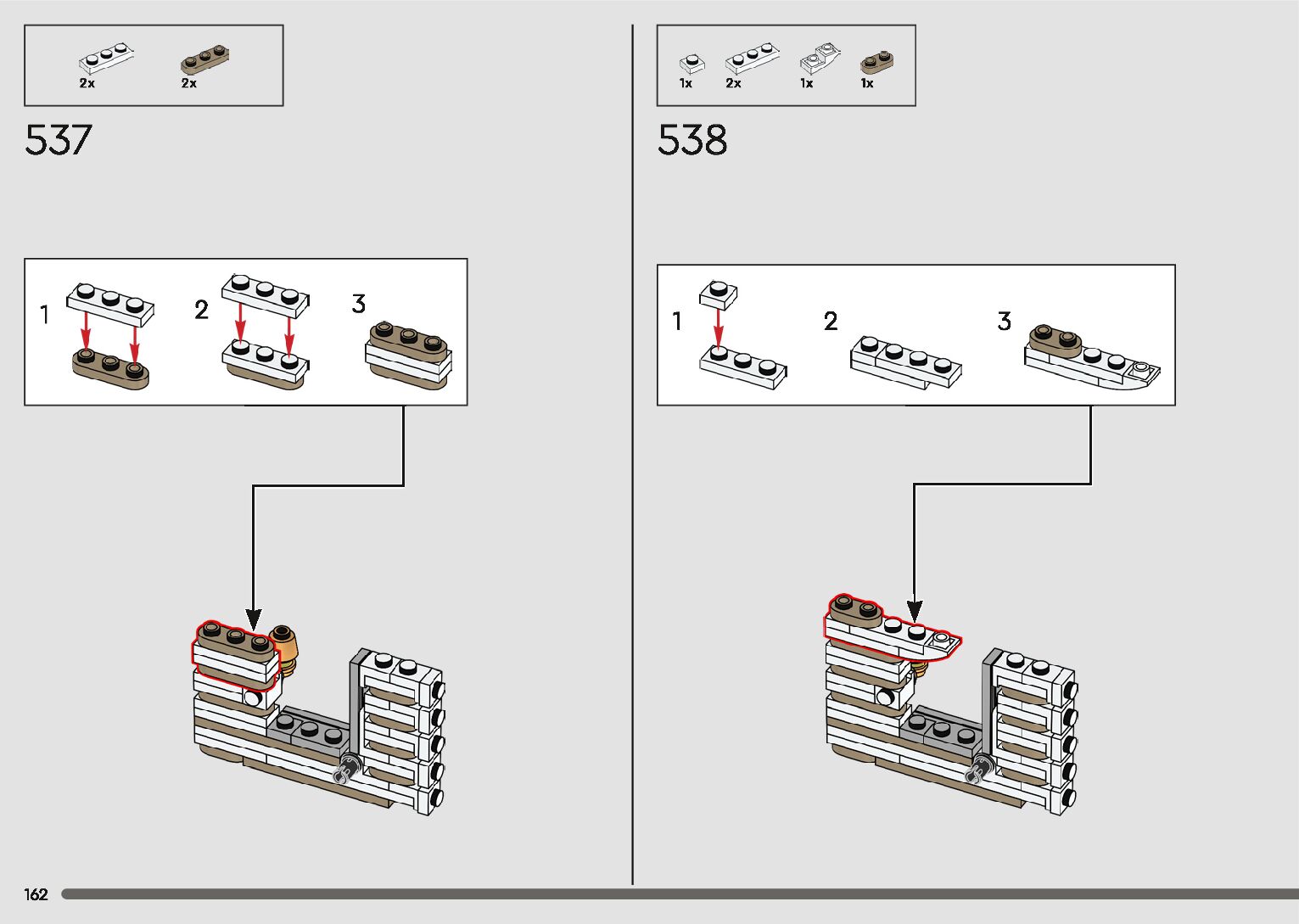 2x 2x

537

1 2 3

1x 2x 1x 1x

538

1 2 3

162