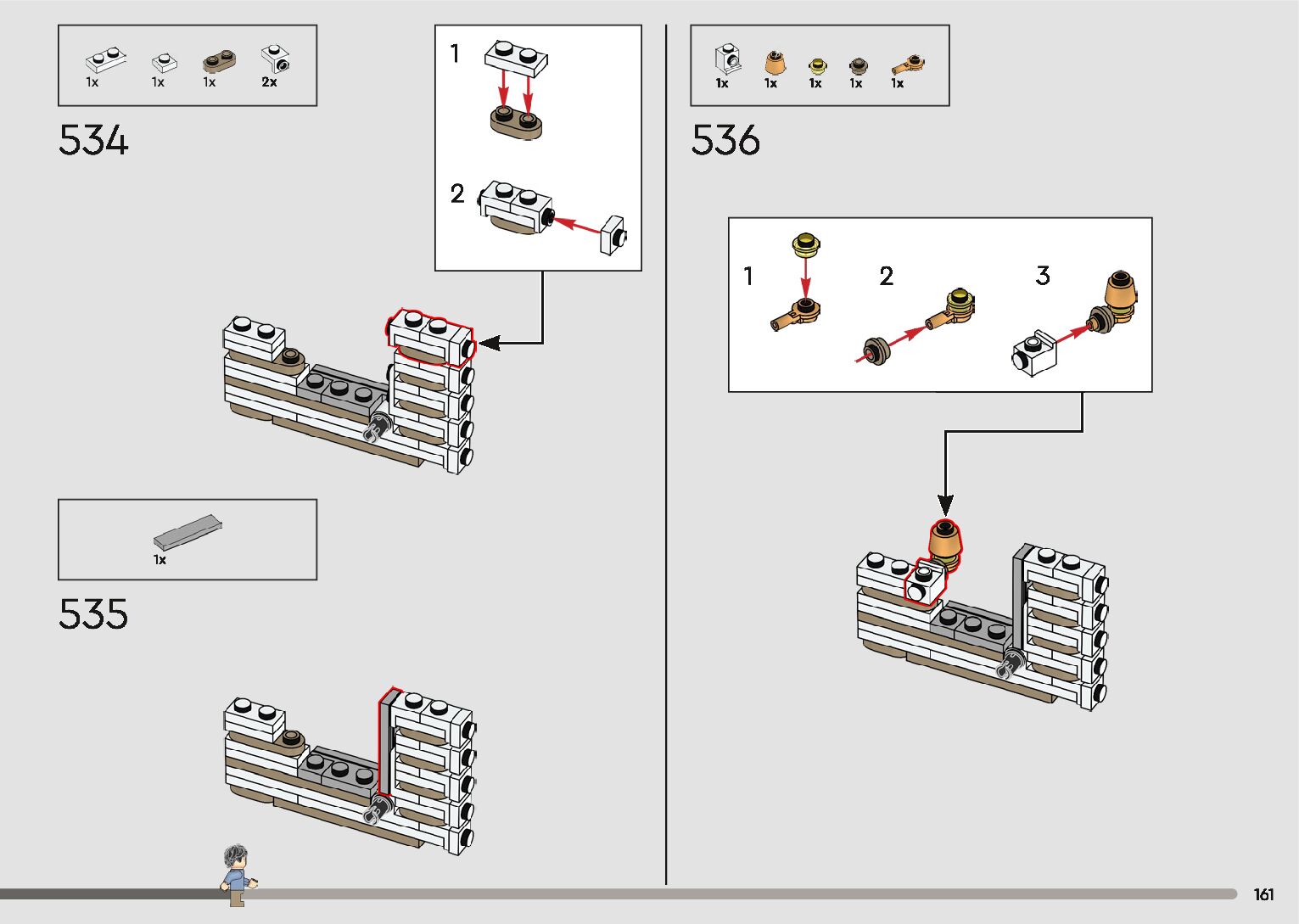 1x 1x 1x 2x

534

1

2

1x

535

1x 1x 1x 1x 1x

536

1

2

3

161