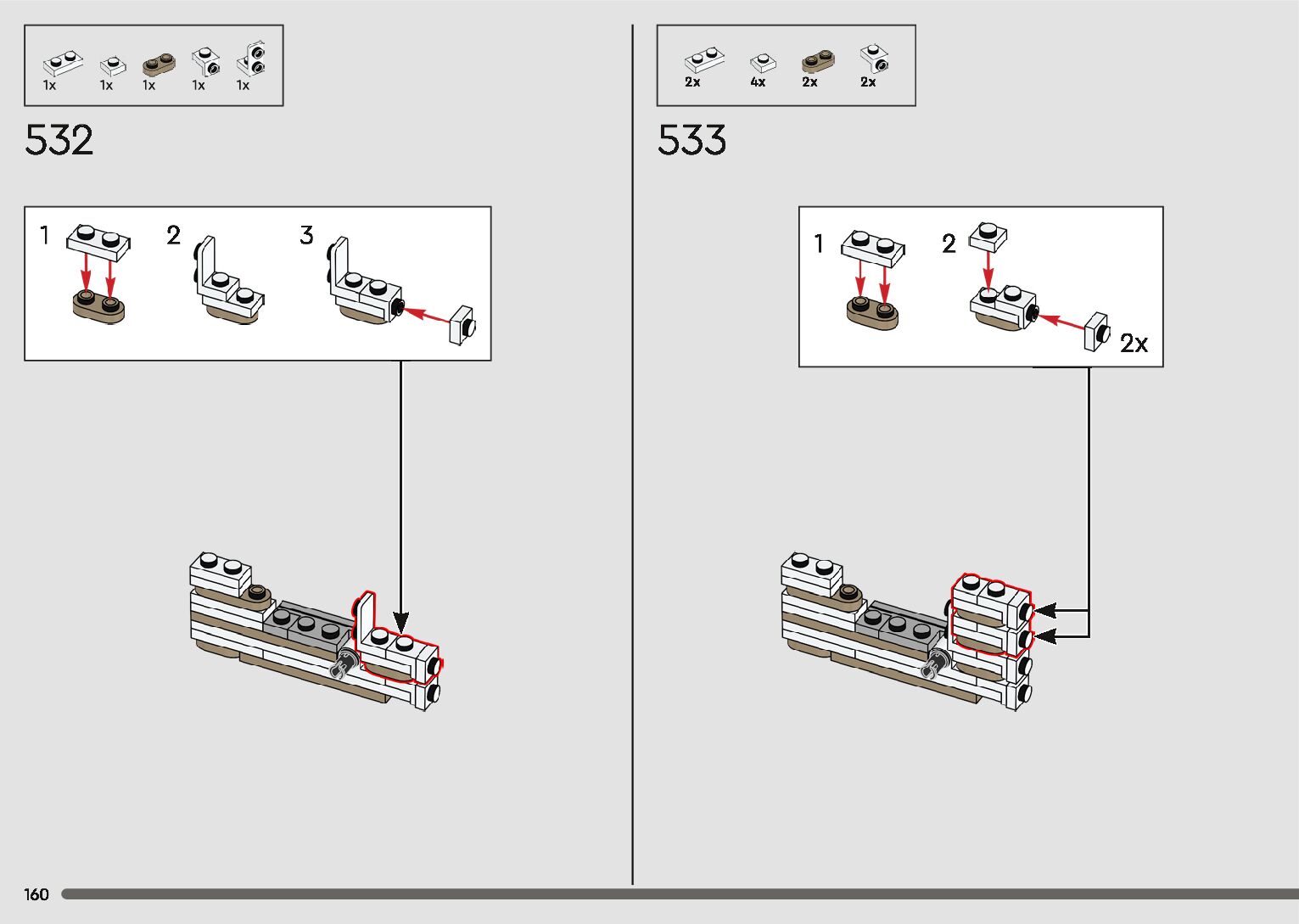 1x 1x 1x 1x 1x

532

1 2 3

2x 4x 2x 2x

533

1 2

2x

160