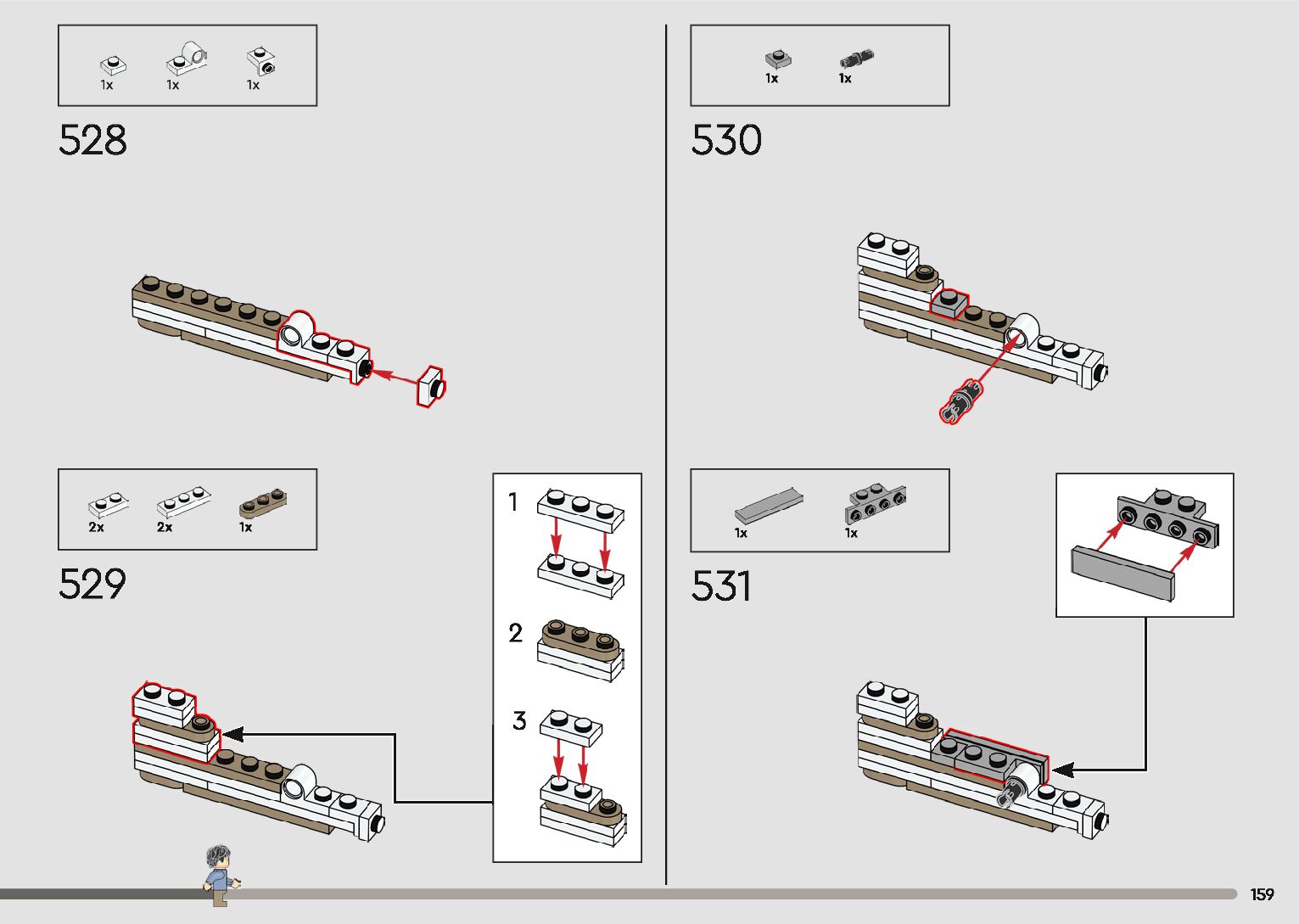 1x 1x 1x

528

2x 2x 1x

529

1

2

3

1x 1x

530

1x 1x

531

159