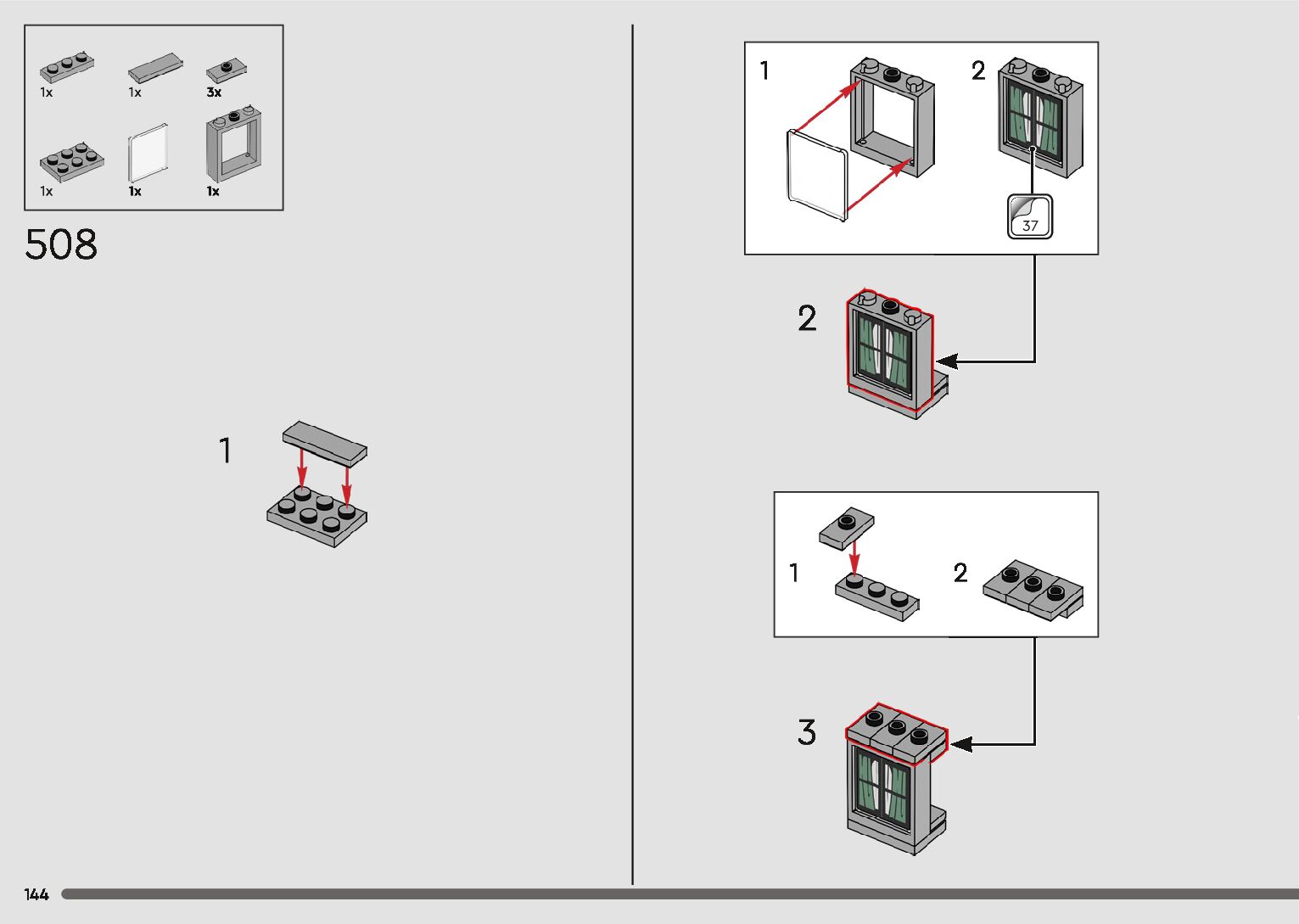 1x 1x 3x
1x 1x 1x

508

1

1 2

37

2

1 2

3

144