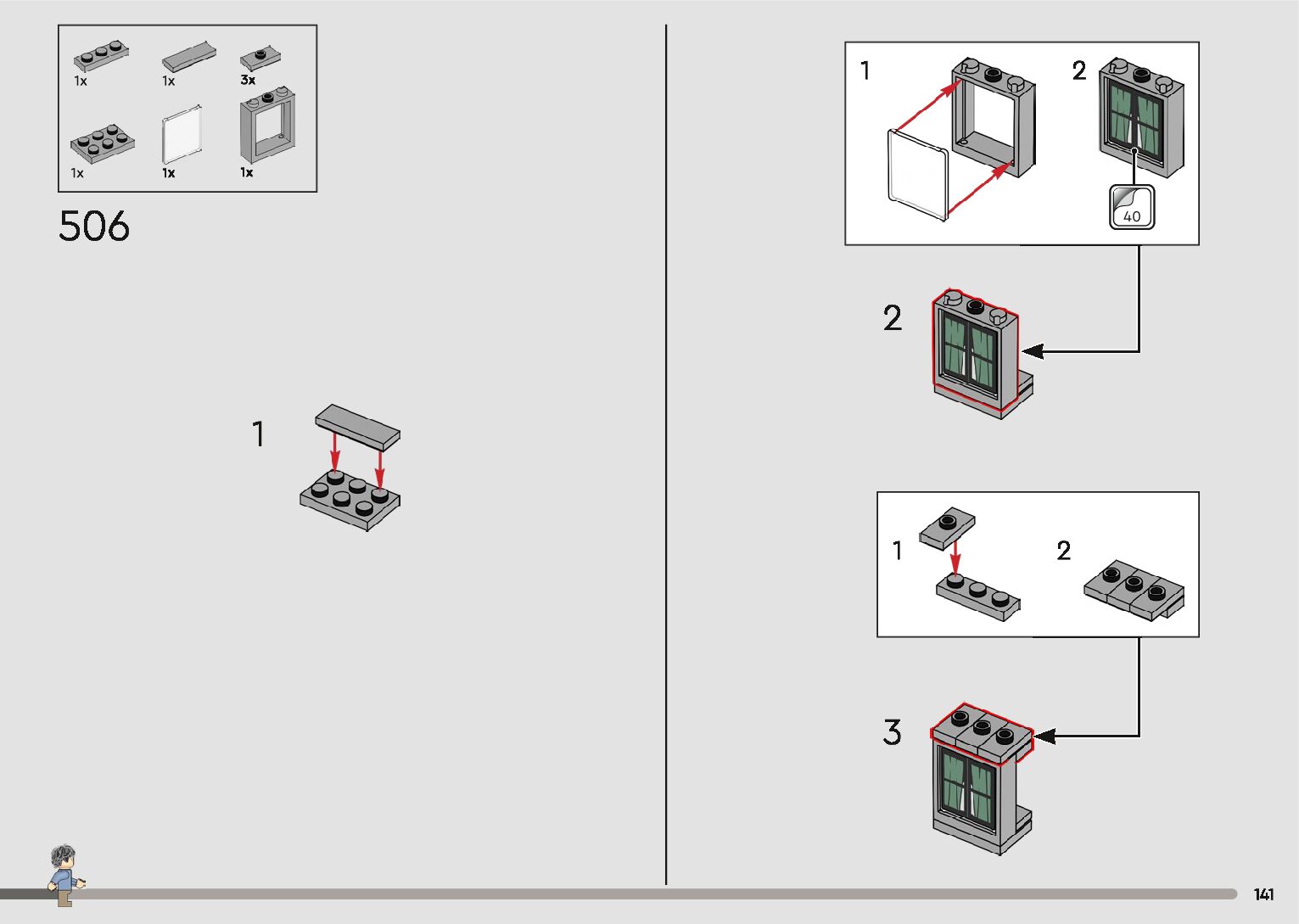 1x
1x
3x
1x
1x
1x

506

1

1
2
40

2

1
2

3

141