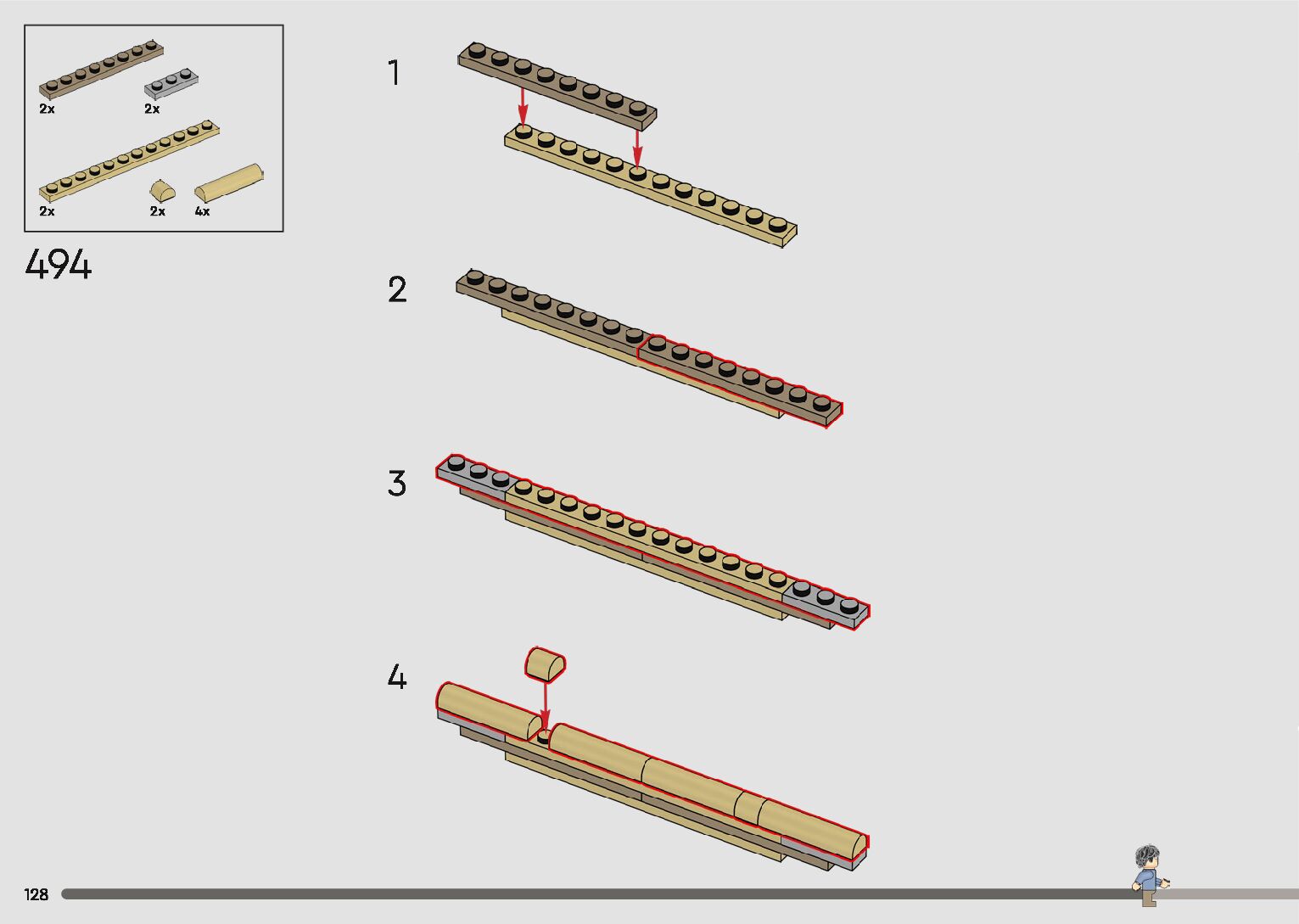 2x
2x
2x
2x
4x

494

1

2

3

4

128