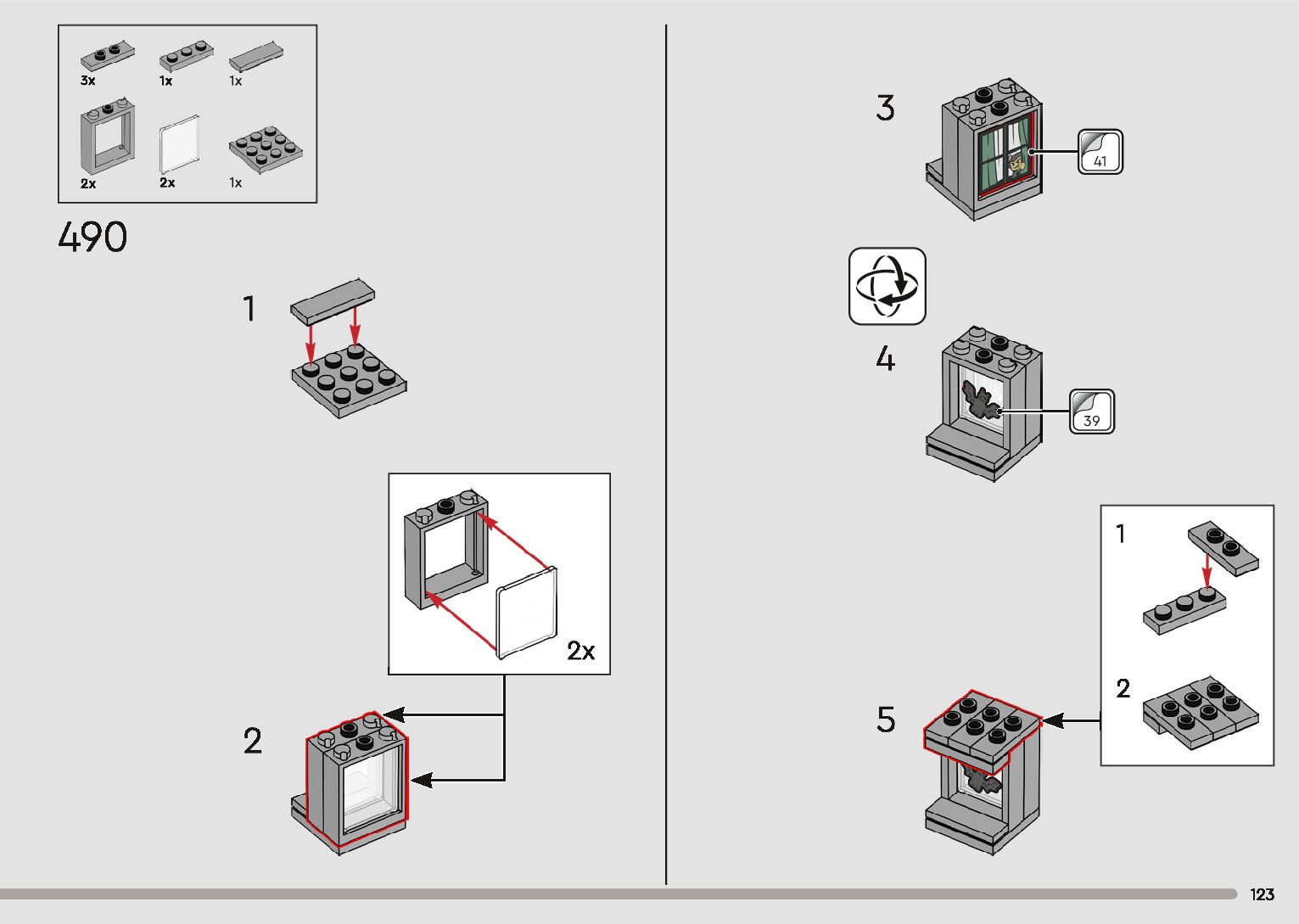 3x 1x 1x
2x 2x 1x

490

1

2x

2

3

41

4

39

1

2

5

123