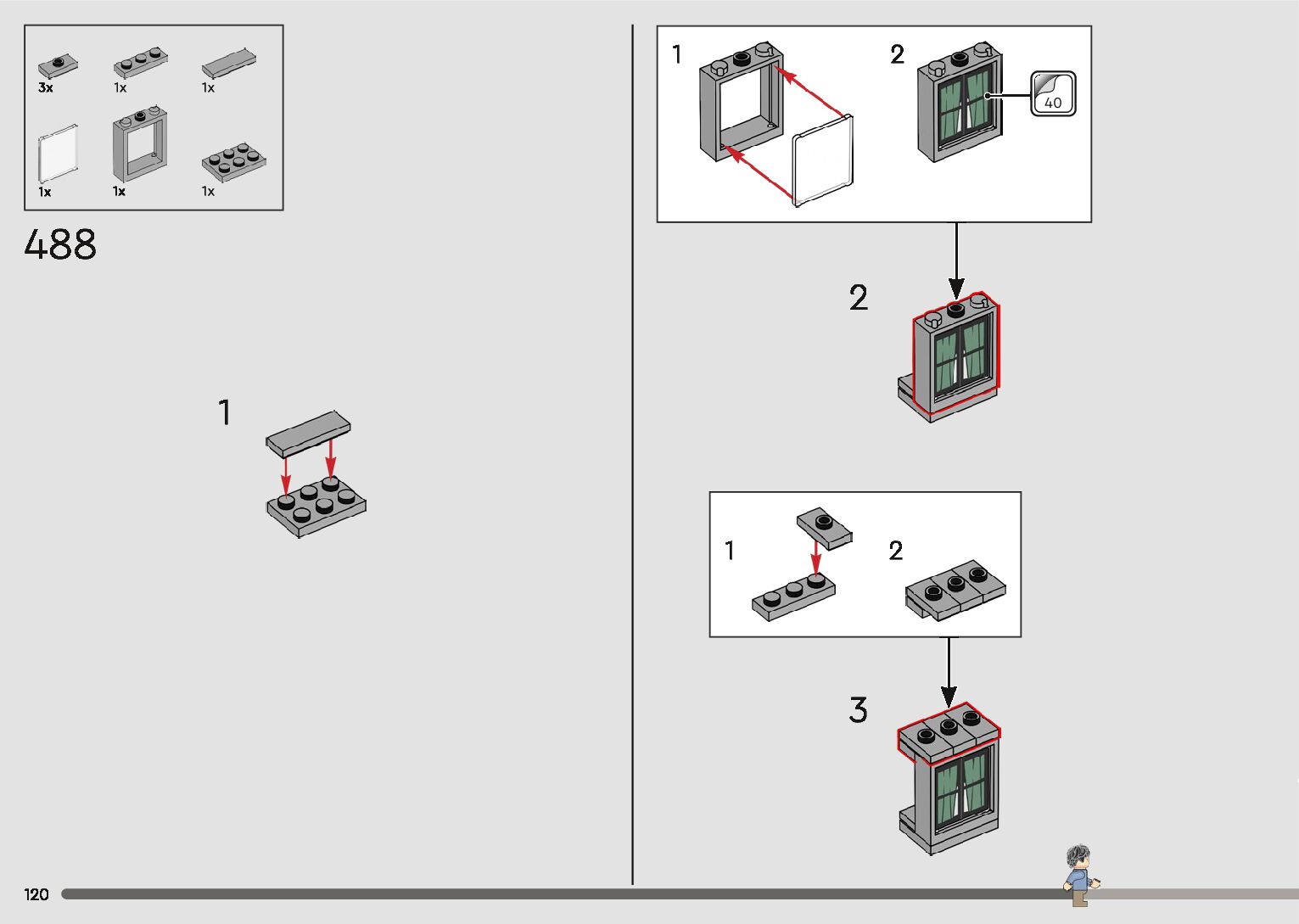 3x
1x
1x
1x
1x
1x

488

1

1
2
40

2

1
2

3

120