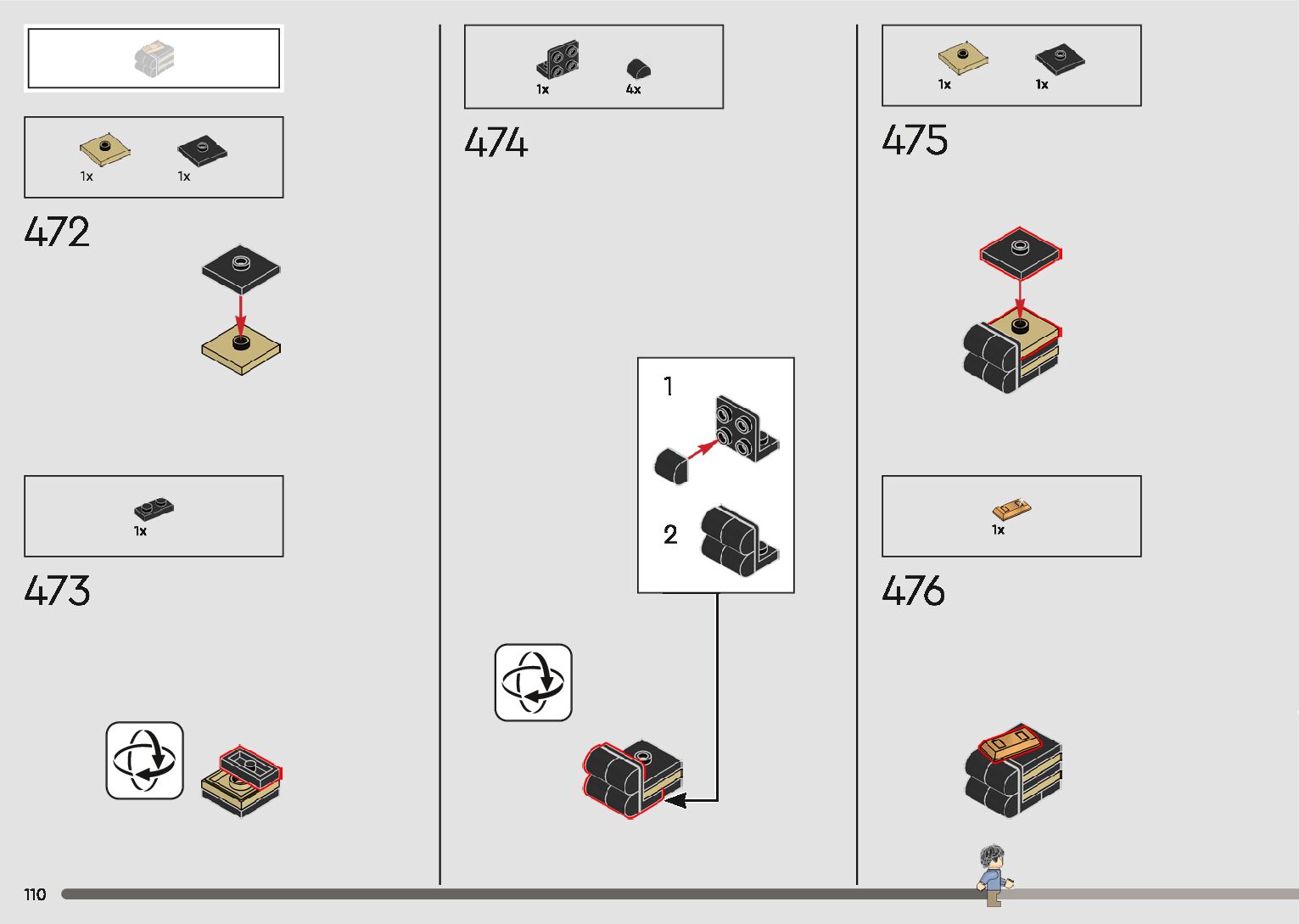 1x 1x

472

1x

473

1x 4x

474

1

2

1x 1x

475

1x

476

110