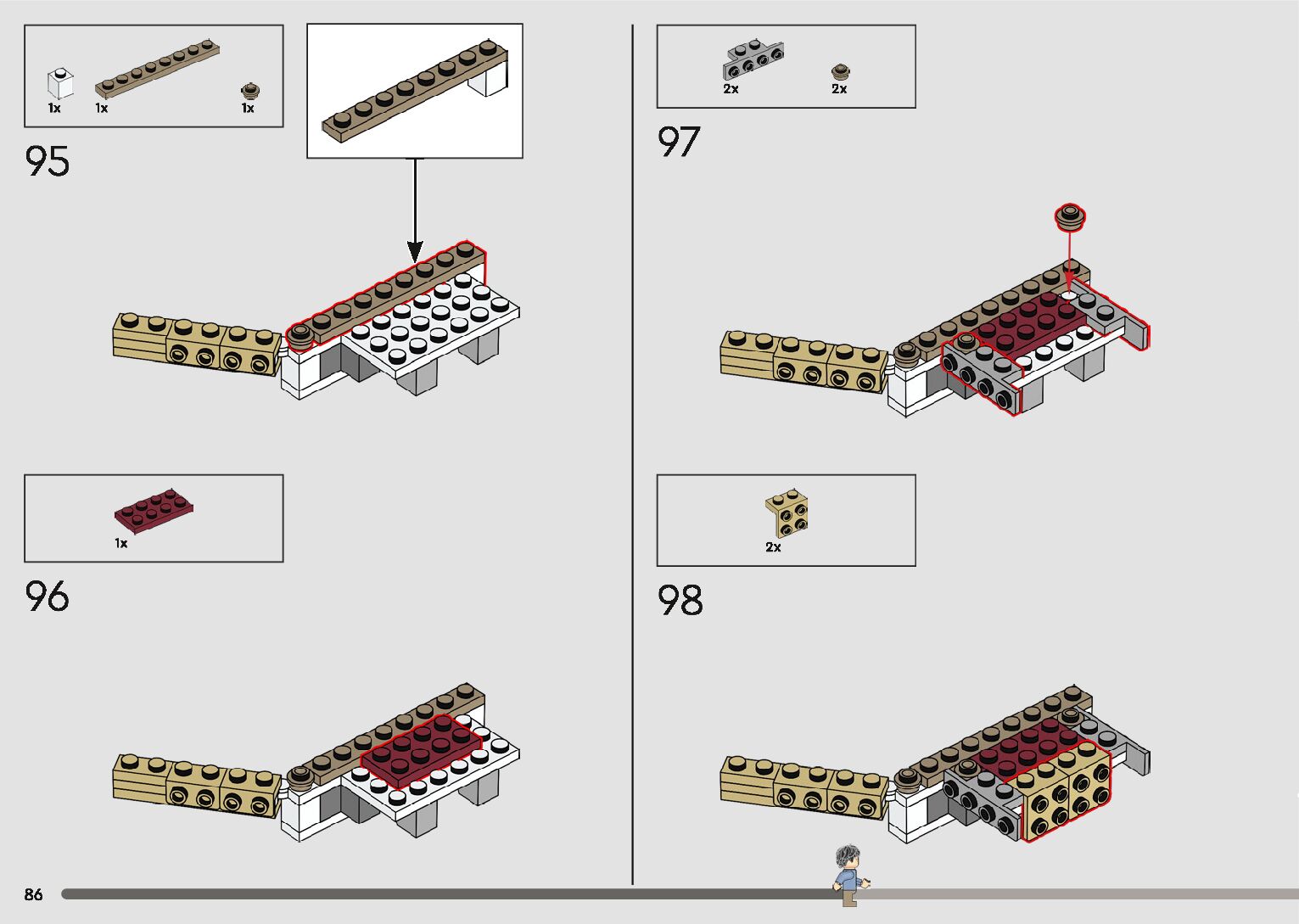 1x 1x 1x

95

1x

96

2x 2x

97

2x

98

86