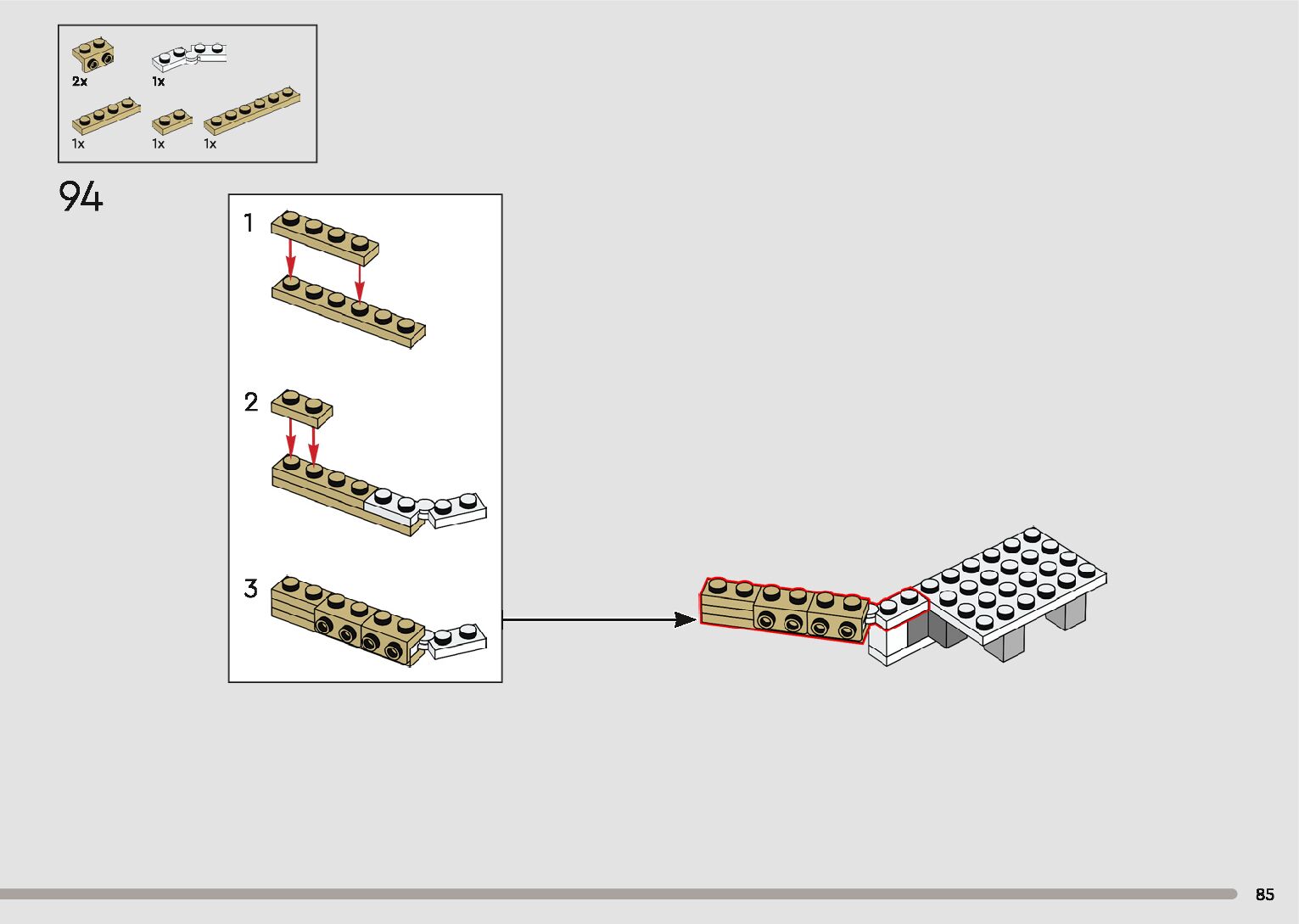 2x
1x
1x
1x
1x

94

1

2

3

85