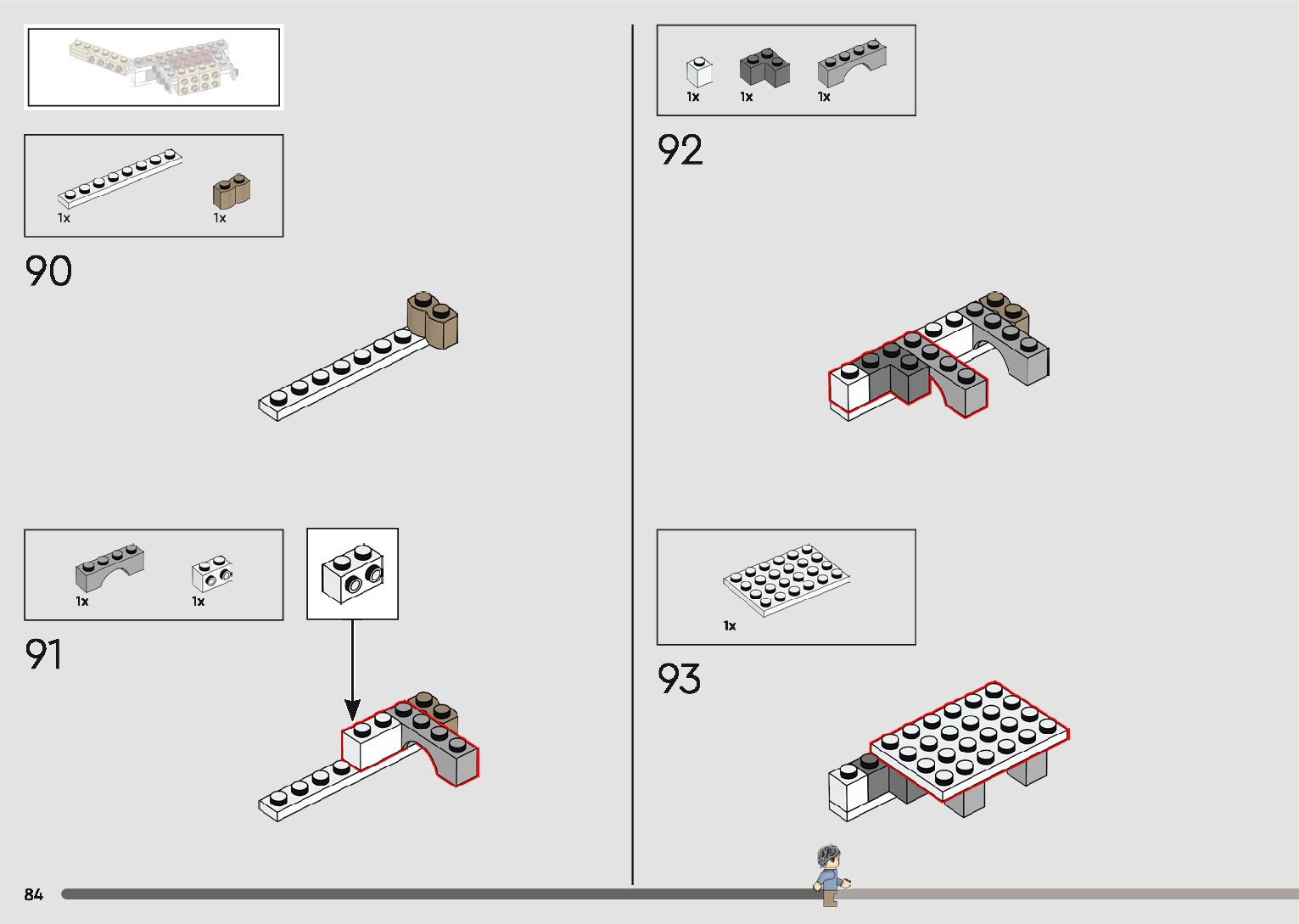 1x 1x

90

1x 1x

91

1x 1x 1x

92

1x

93

84