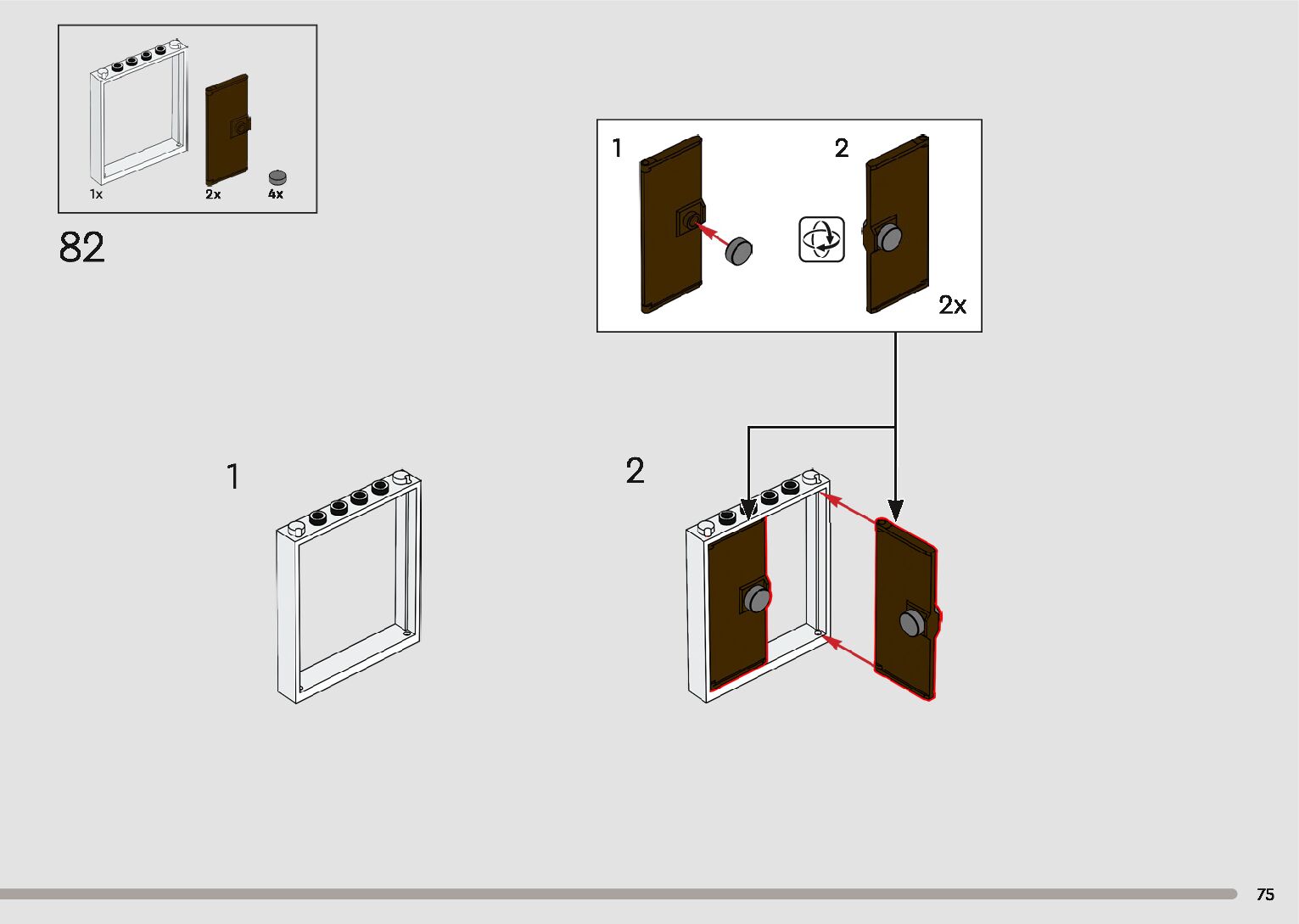 1x
2x
4x

82

1

2

2x

1

2

75