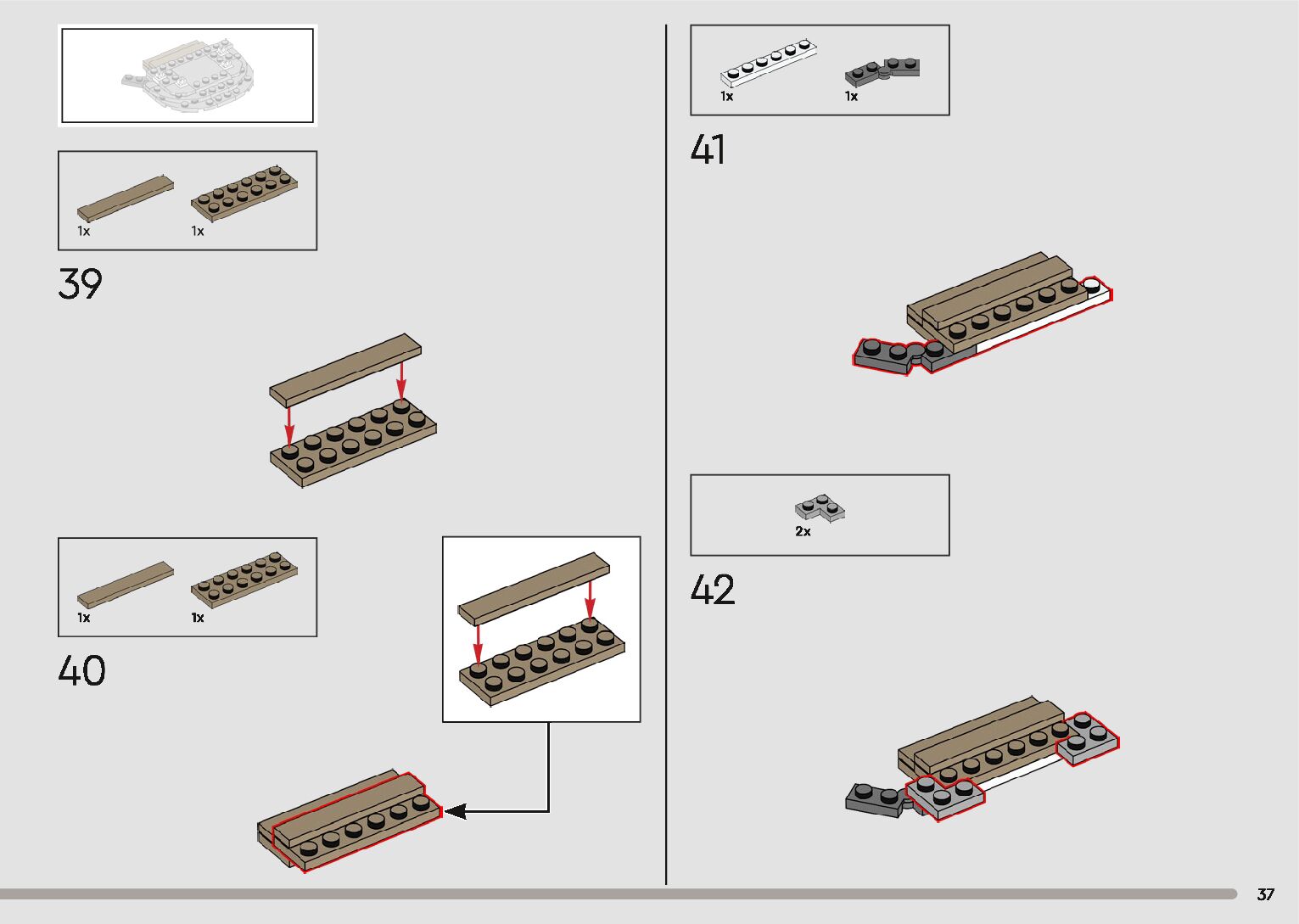 1x
1x

39

1x
1x

40

1x
1x

41

2x

42

37