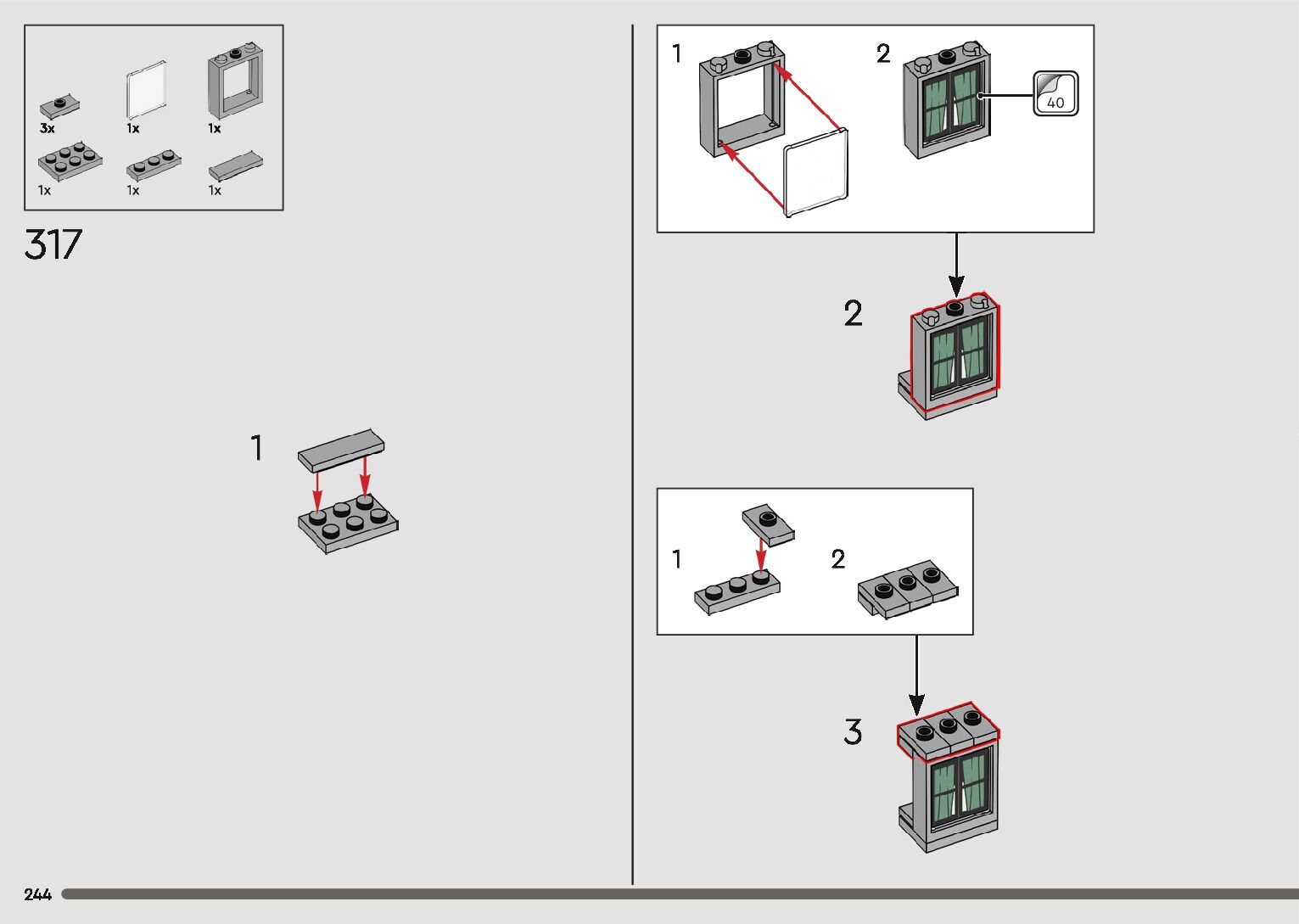 3x
1x
1x
1x
1x
1x

317

1

1
2
40

2

1
2

3

244