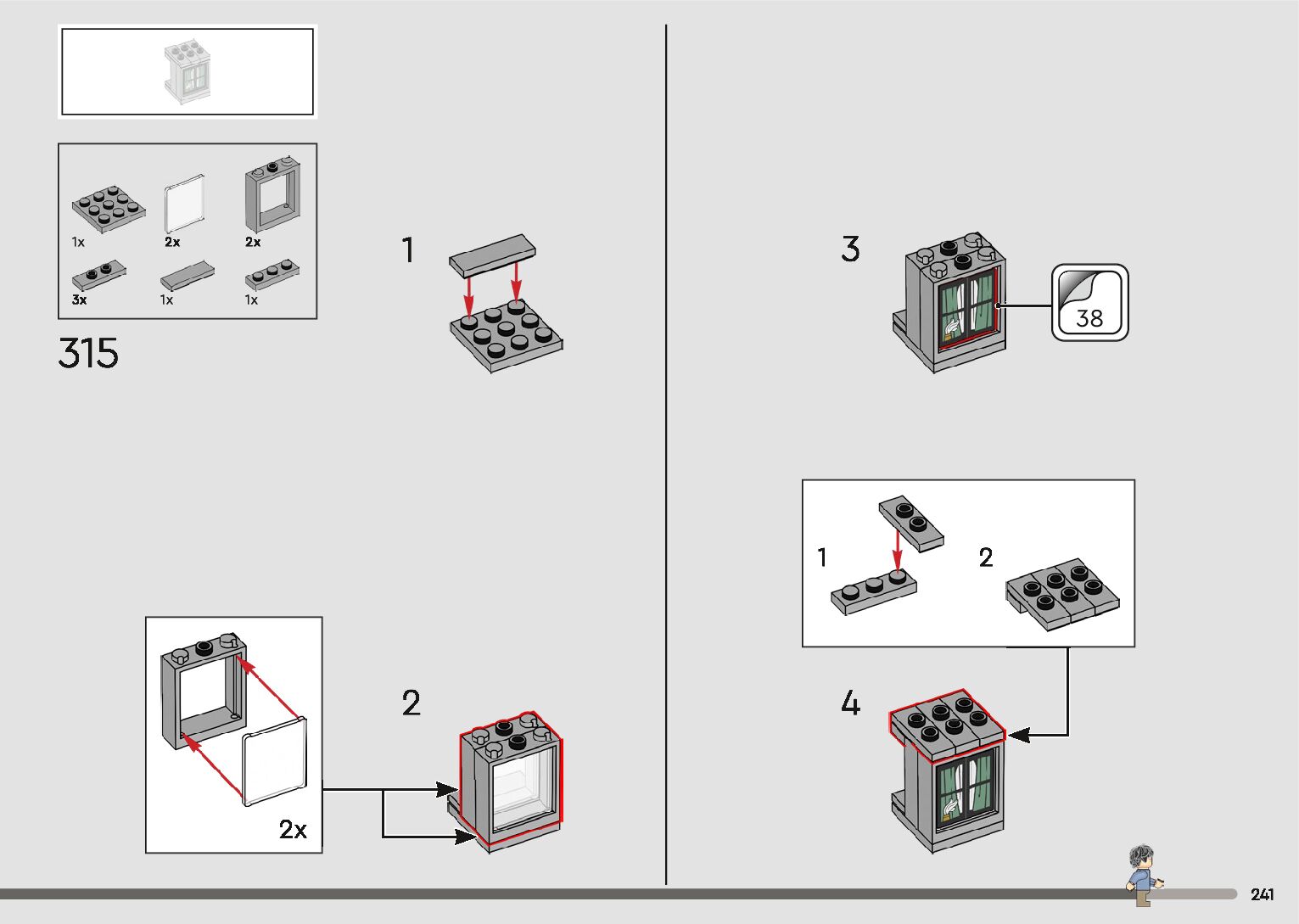 1x
2x
2x
3x
1x
1x

315

1

2x

2

3

38

1

2

4

241