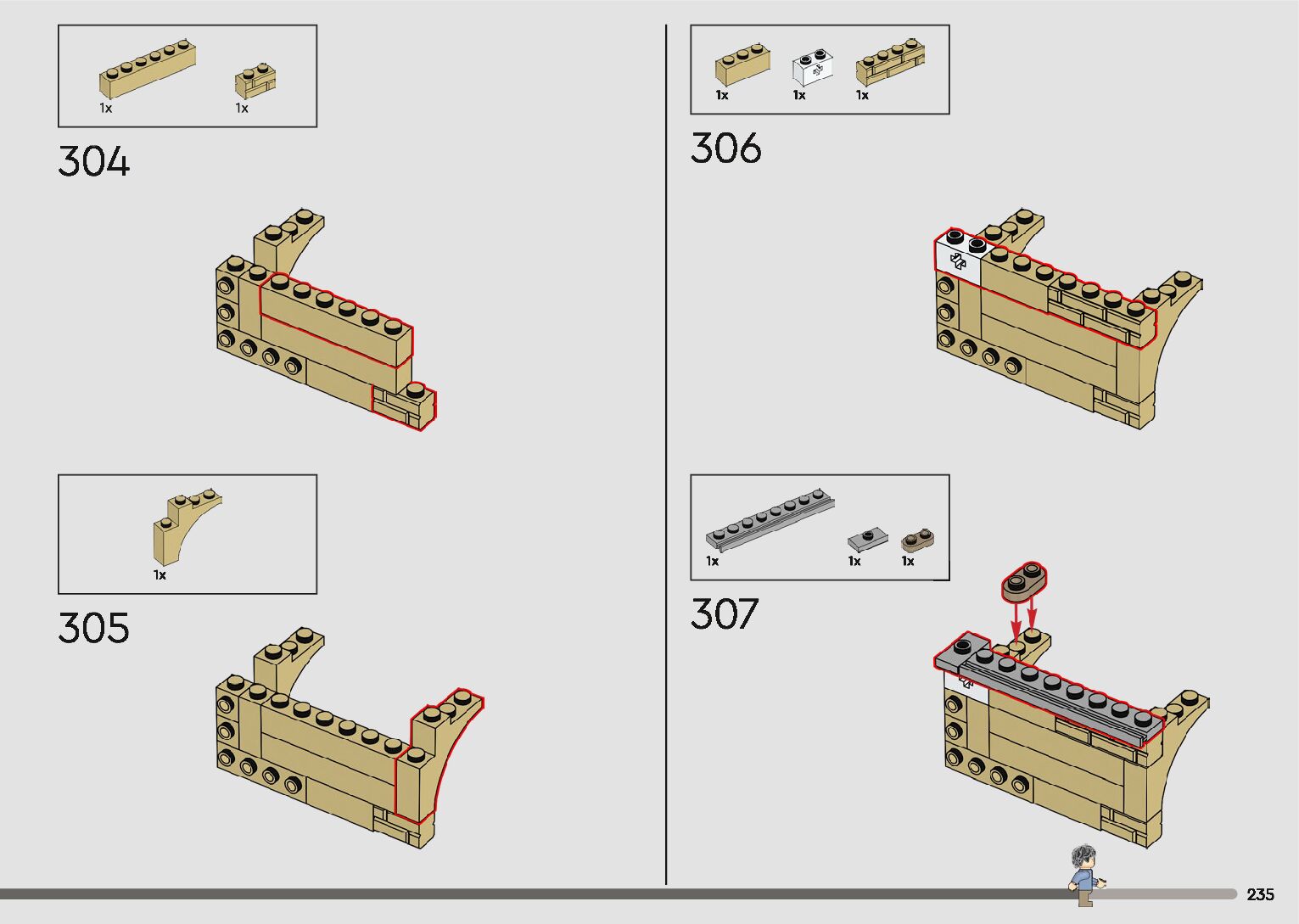 1x
1x

304

1x

305

1x
1x
1x

306

1x
1x
1x

307

235