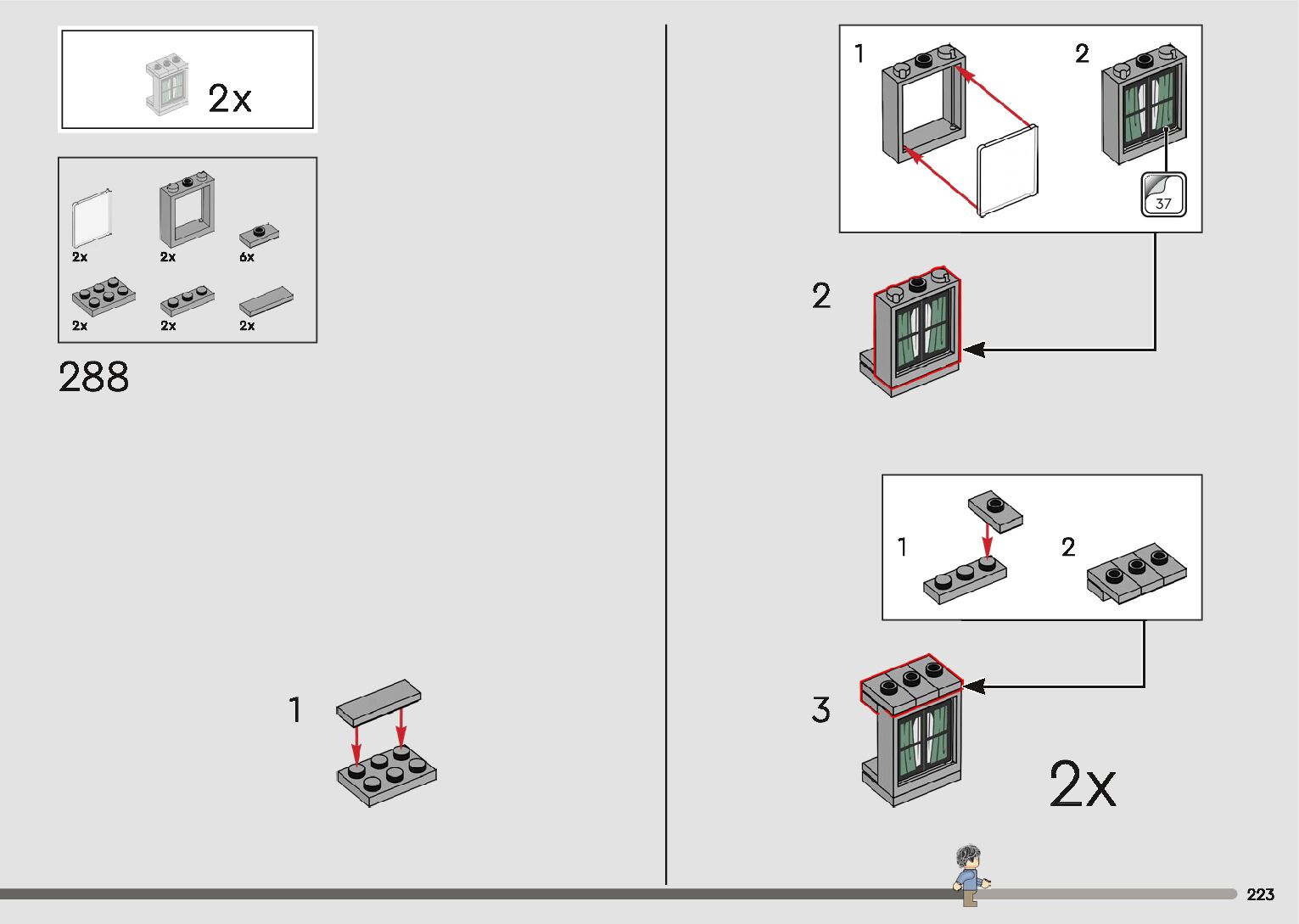 2x

2x
2x
6x
2x
2x
2x

288

1

1
2

37

2

1
2

3

2x

223