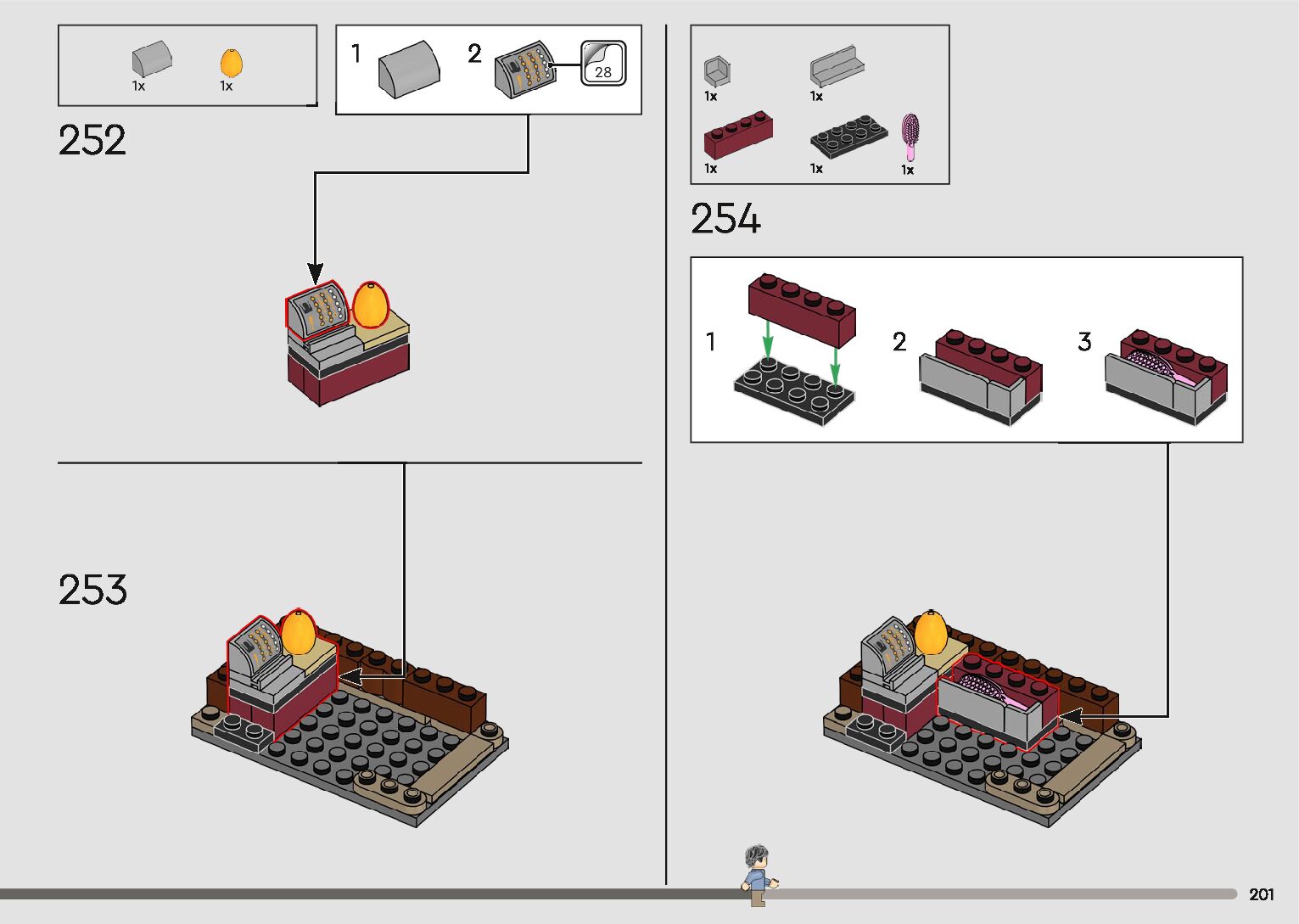 1x 1x

1 2 28

252

253

1x 1x

1x 1x 1x

254

1 2 3

201