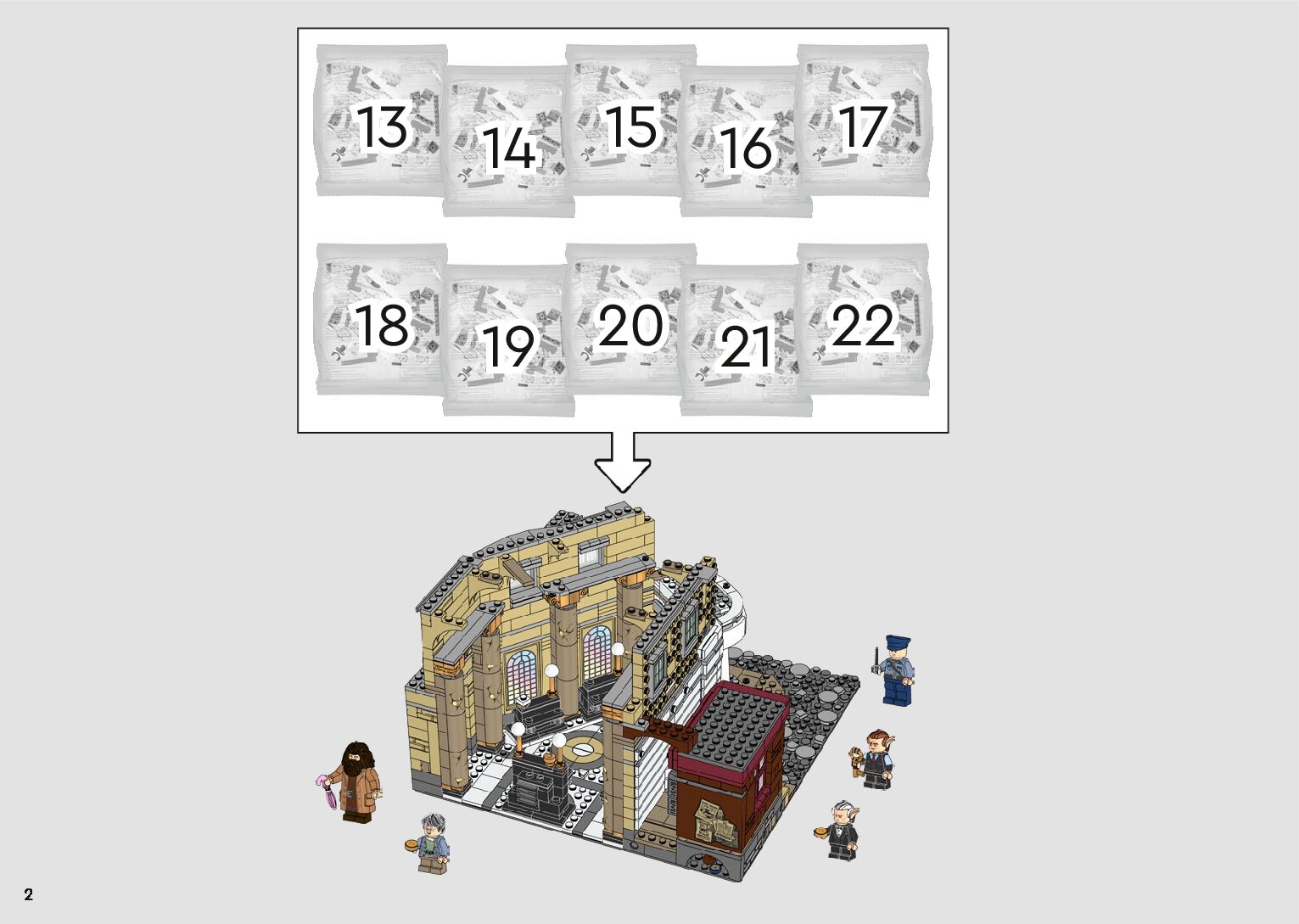 13 14 15 16 17

18 19 20 21 22

2