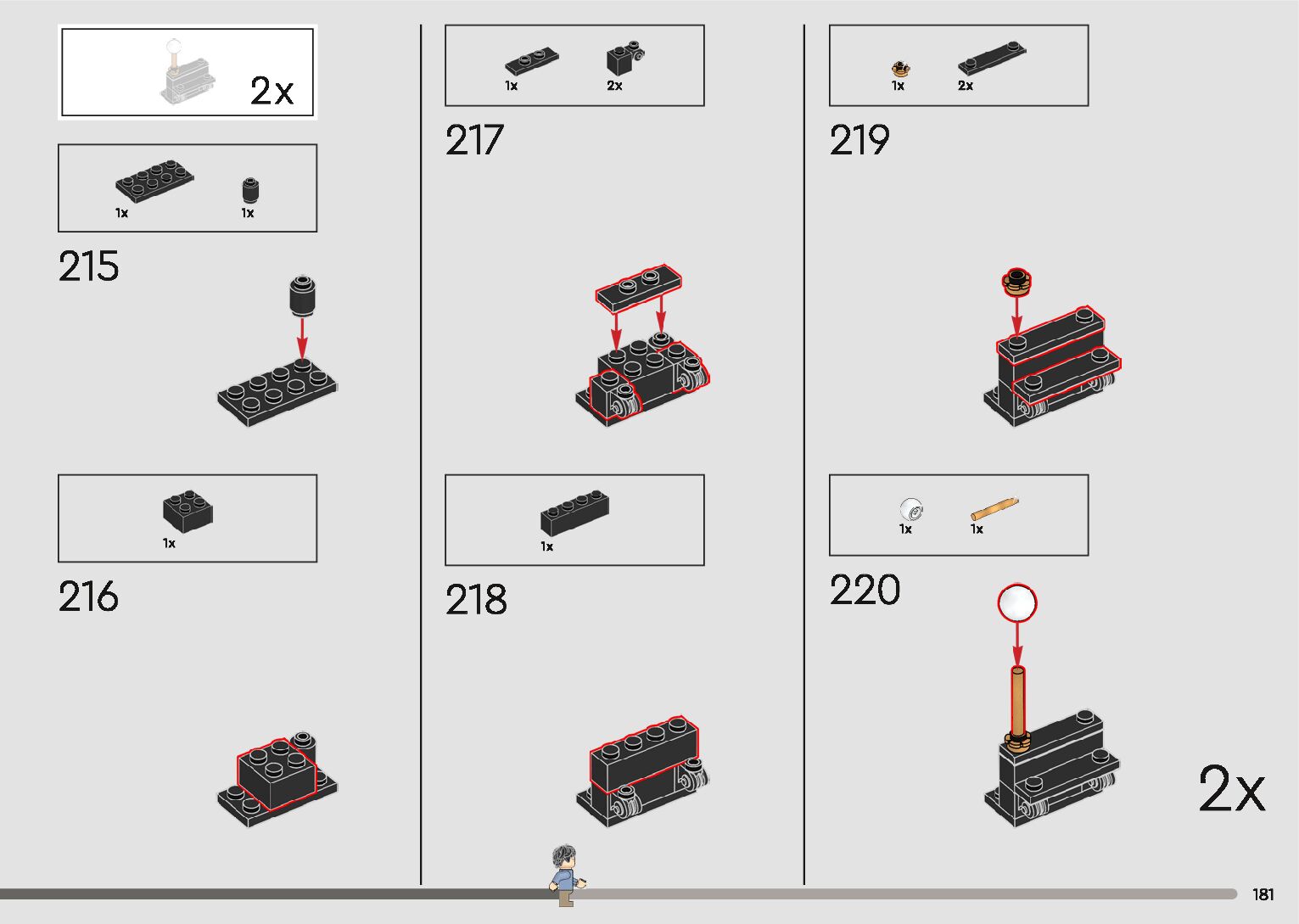 2x

1x 1x

215

1x

216

1x 2x

217

1x

218

1x 2x

219

1x 1x

220

2x

181