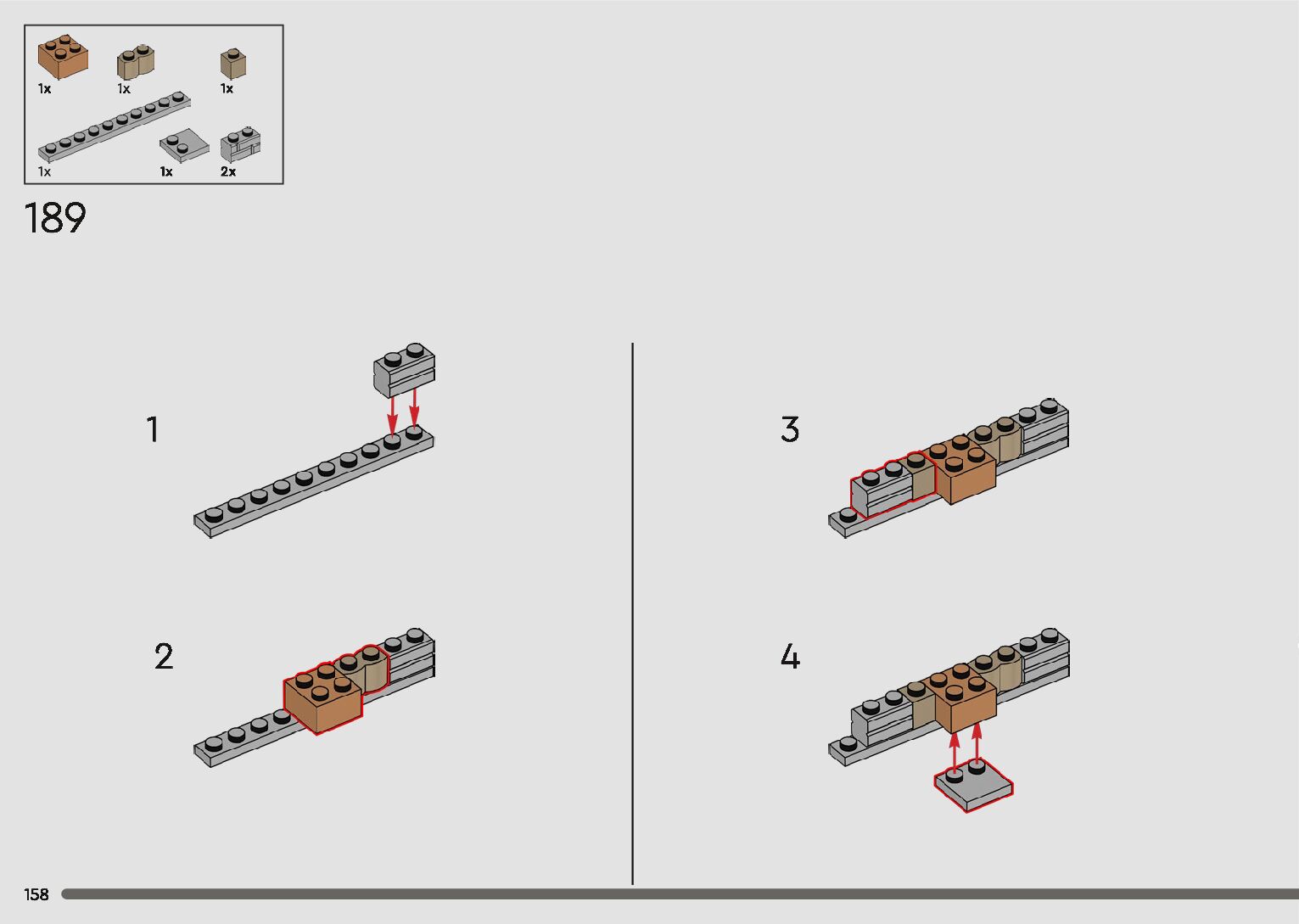 1x 1x 1x

1x 1x 2x

189

1

2

3

4

158