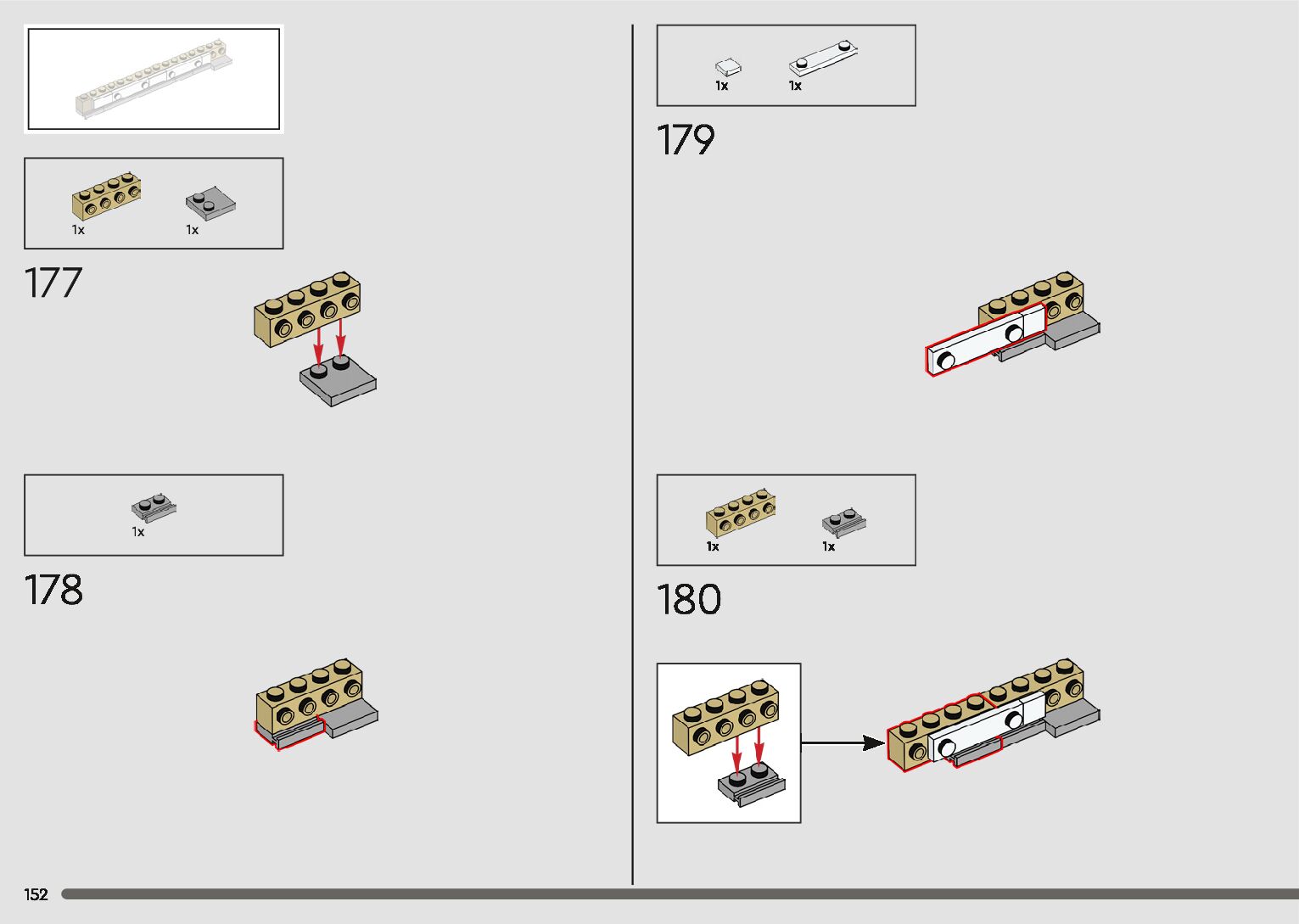 1x
1x

177

1x

178

1x
1x

179

1x
1x

180

152