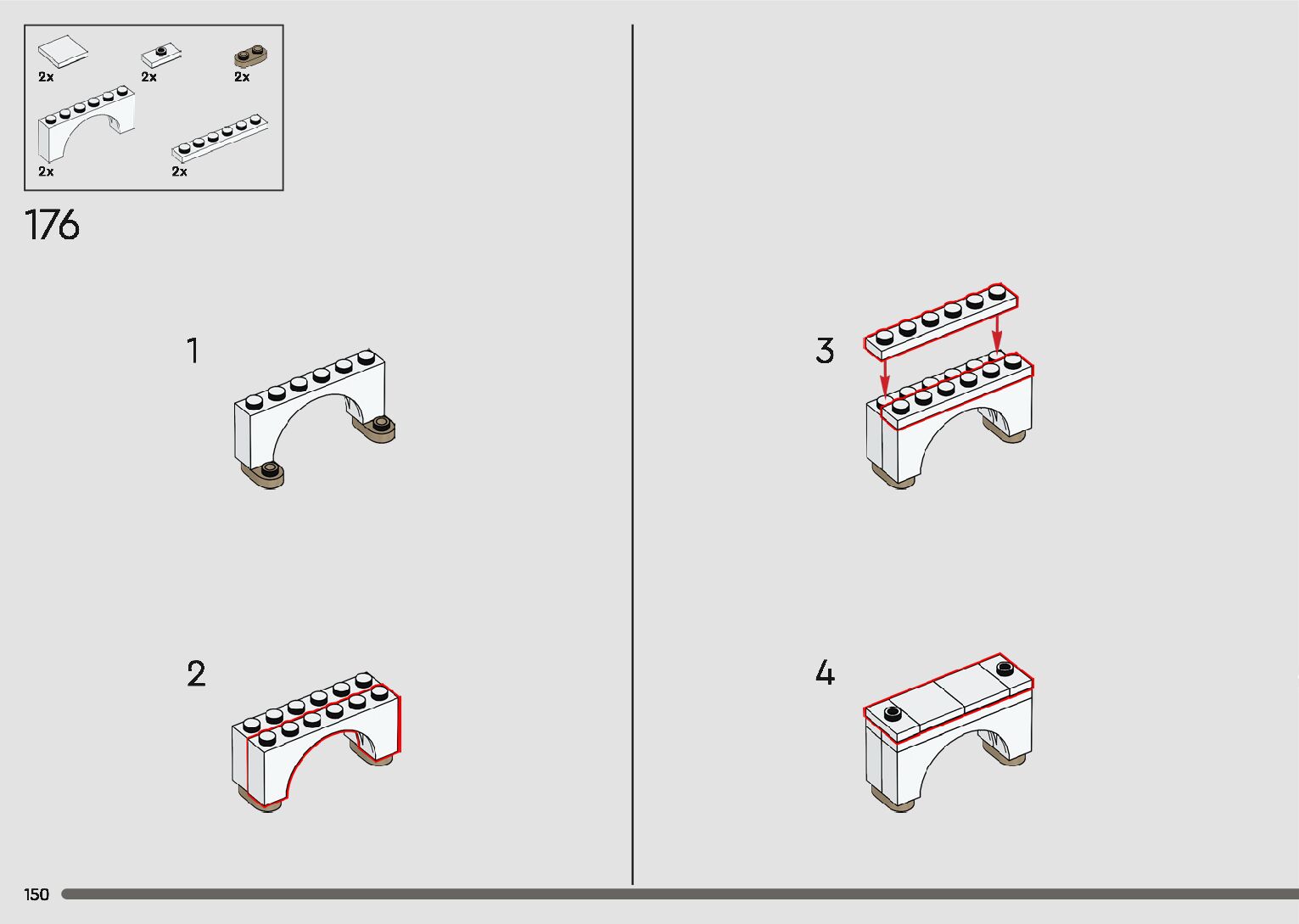 2x
2x
2x
2x
2x

176

1

2

3

4

150