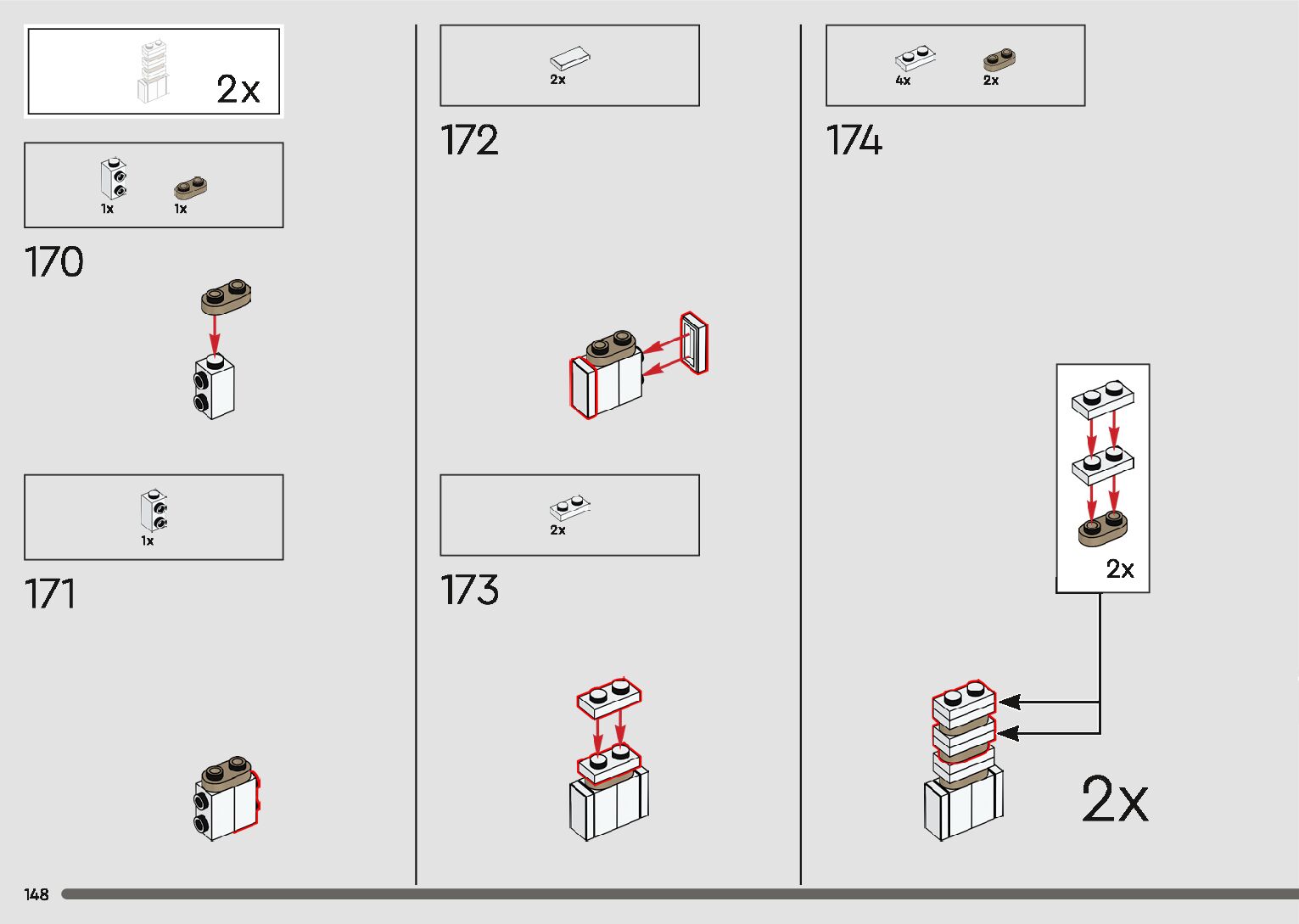 2x

1x 1x

170

1x

171

2x

172

2x

173

4x 2x

174

2x

2x

148