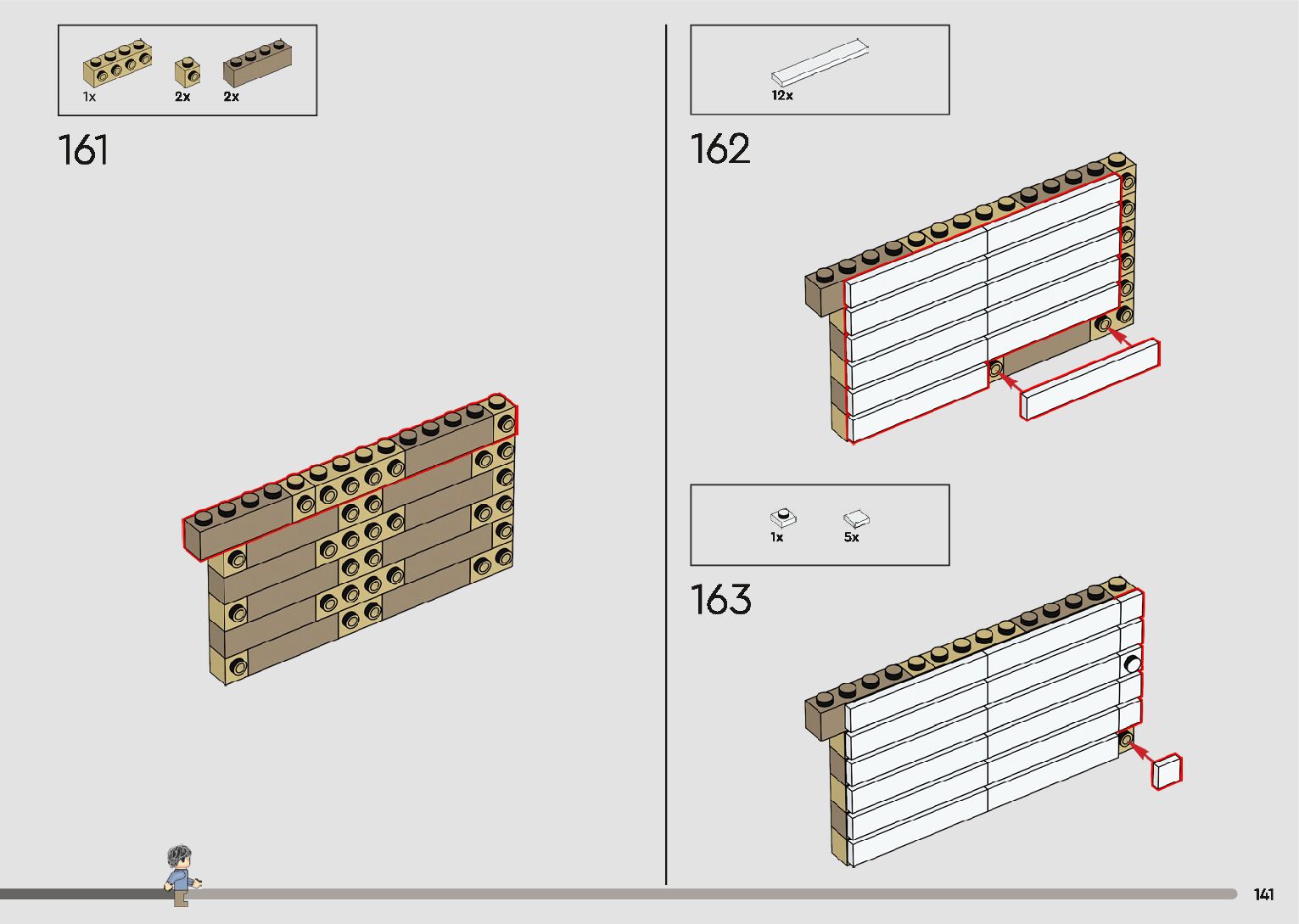 1x 2x 2x

161

12x

162

1x 5x

163

141