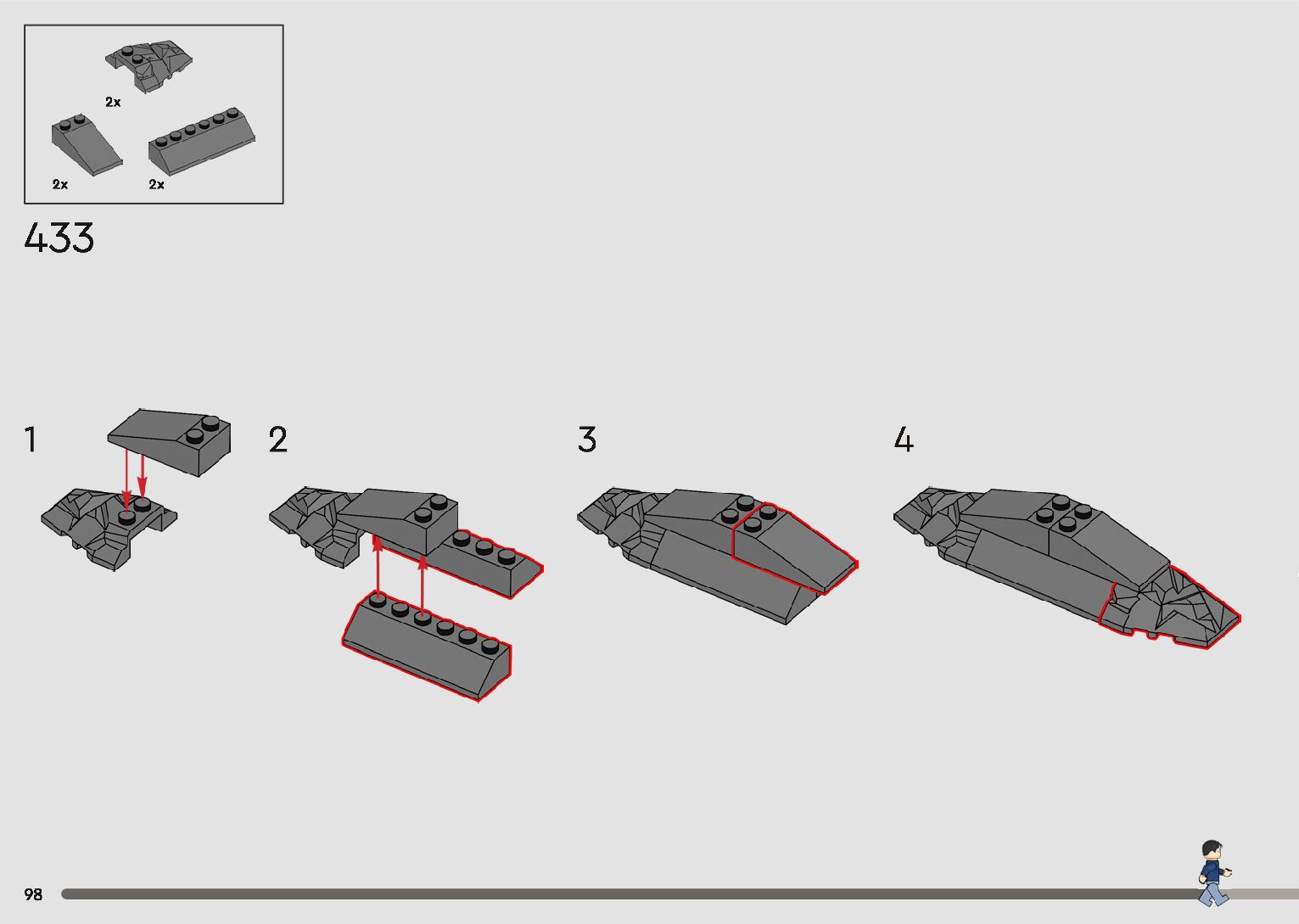 2x

2x

2x

433

1

2

3

4

98