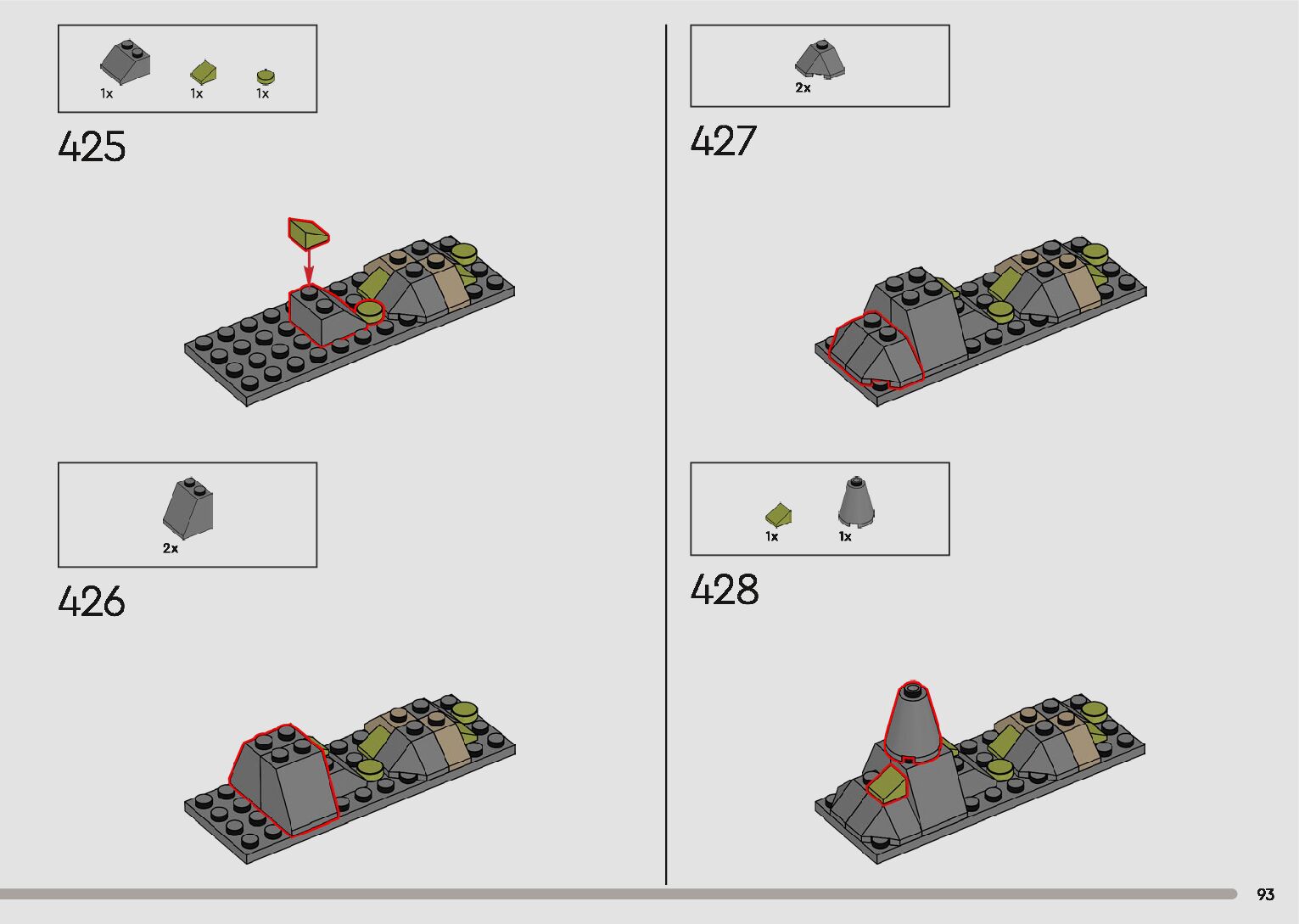 1x 1x 1x

425

2x

426

2x

427

1x 1x

428

93