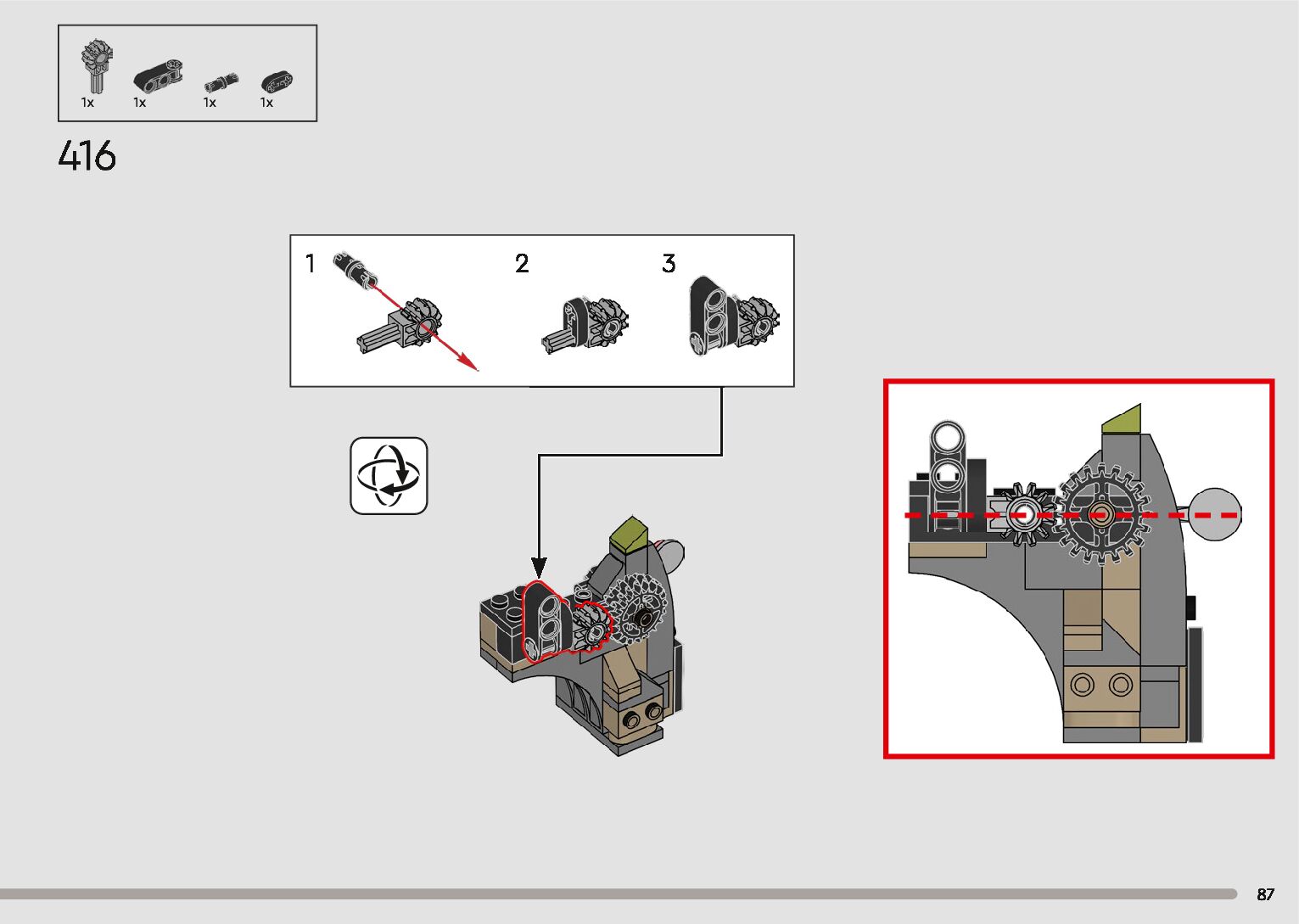 1x 1x 1x 1x

416

1

2

3

87