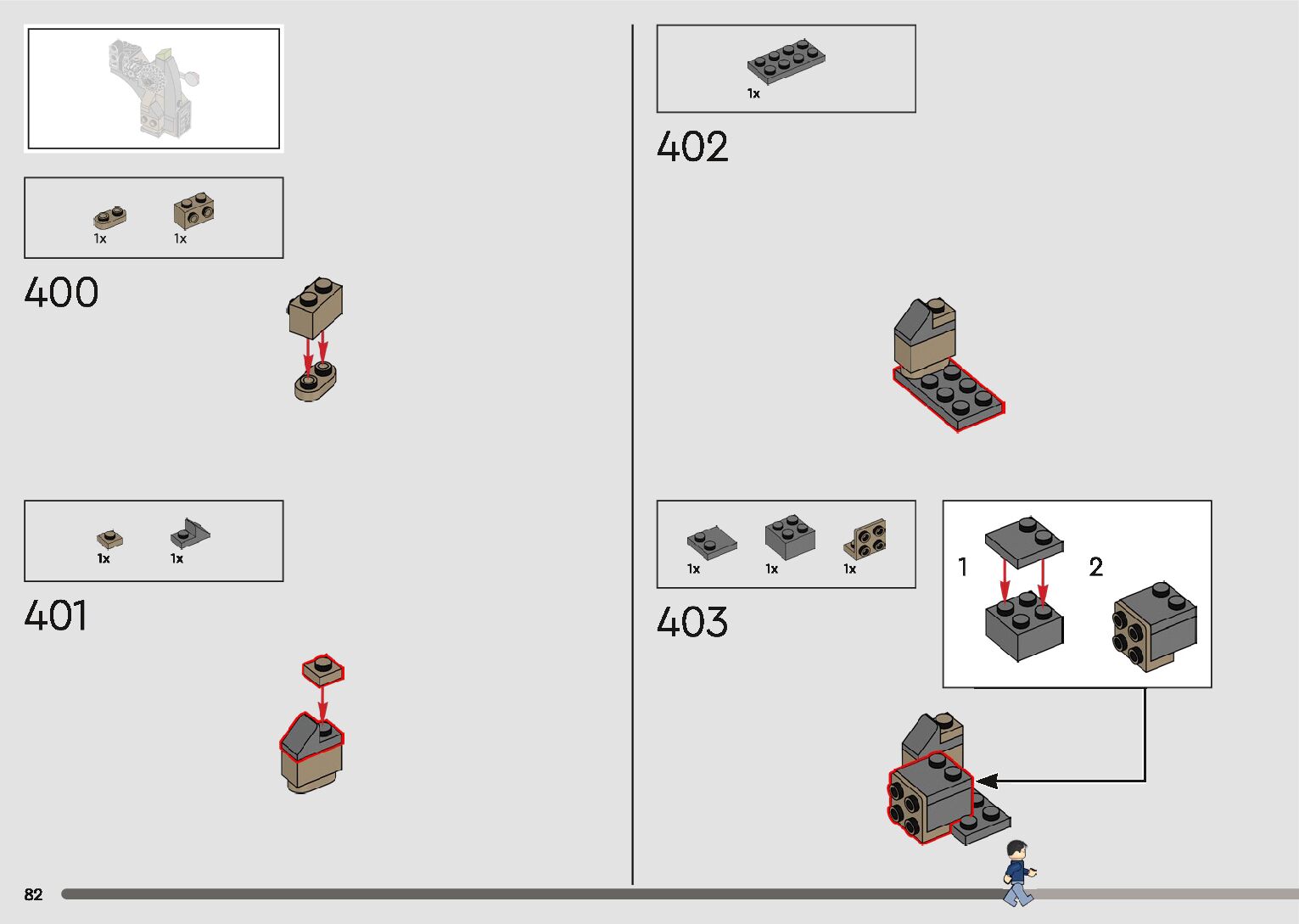 1x 1x

400

1x 1x

401

1x

402

1x 1x 1x

403

1 2

82