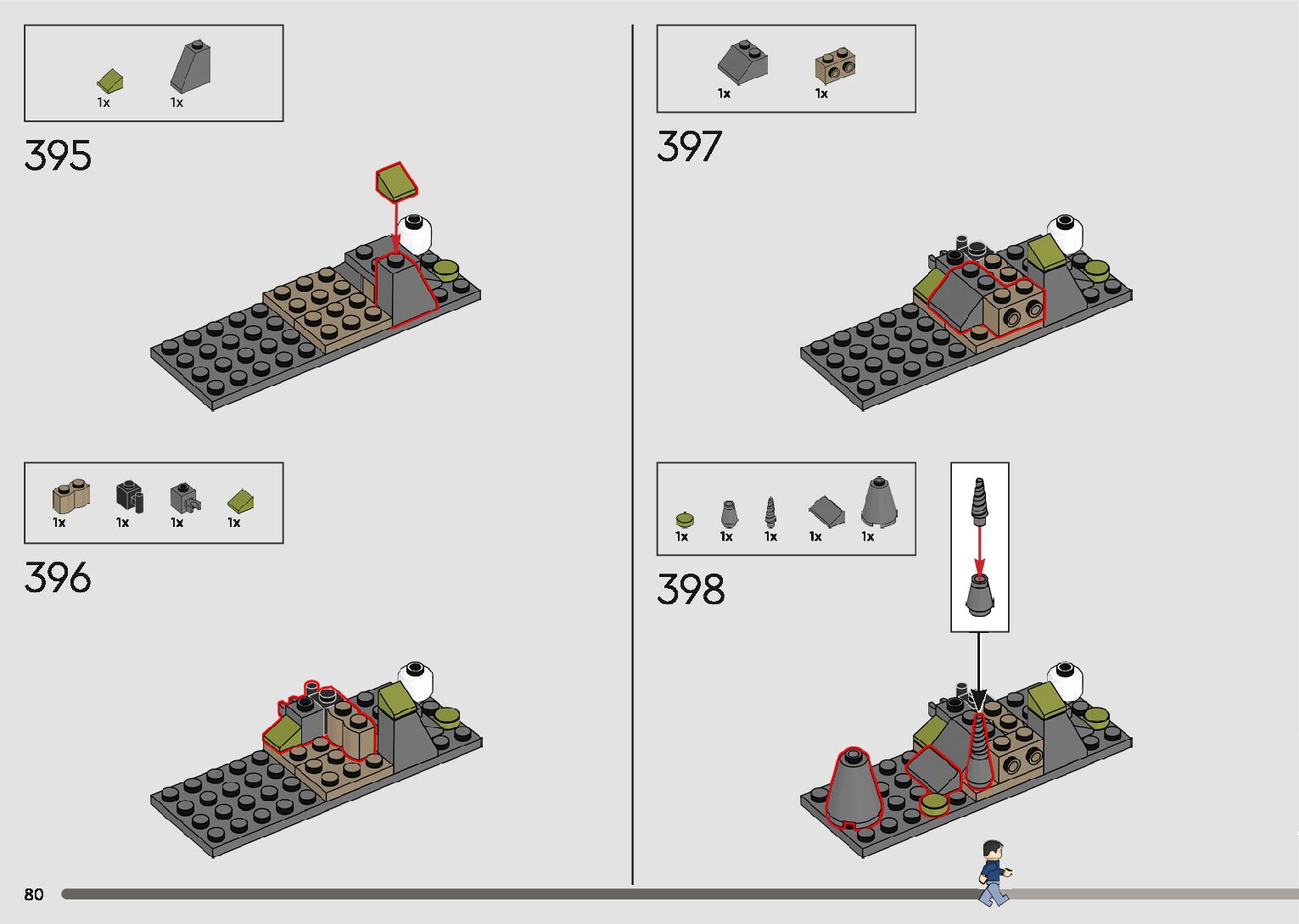 1x 1x

395

1x 1x 1x 1x

396

1x 1x

397

1x 1x 1x 1x 1x

398

80