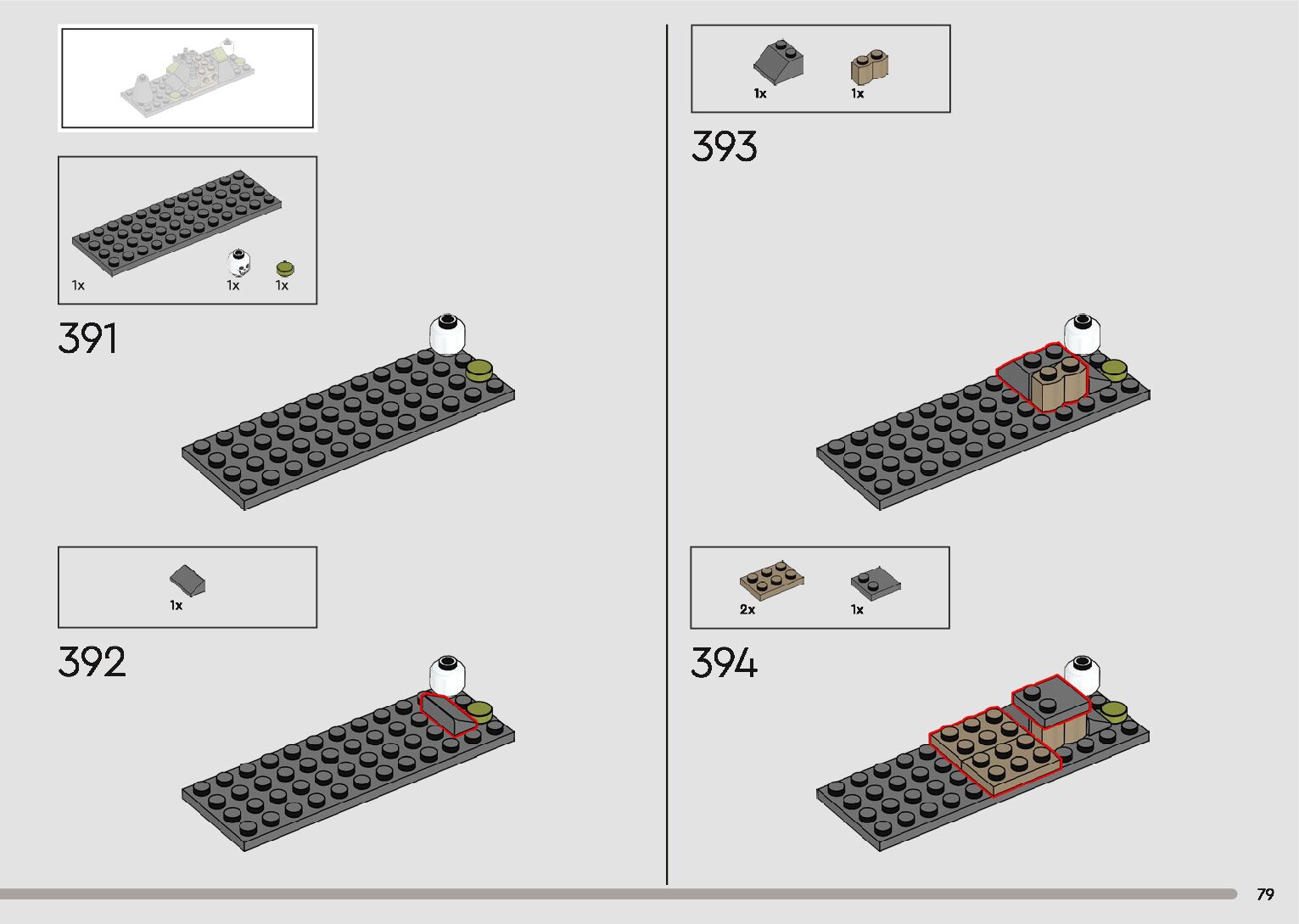 1x
1x
1x

391

1x

392

1x
1x

393

2x
1x

394

79