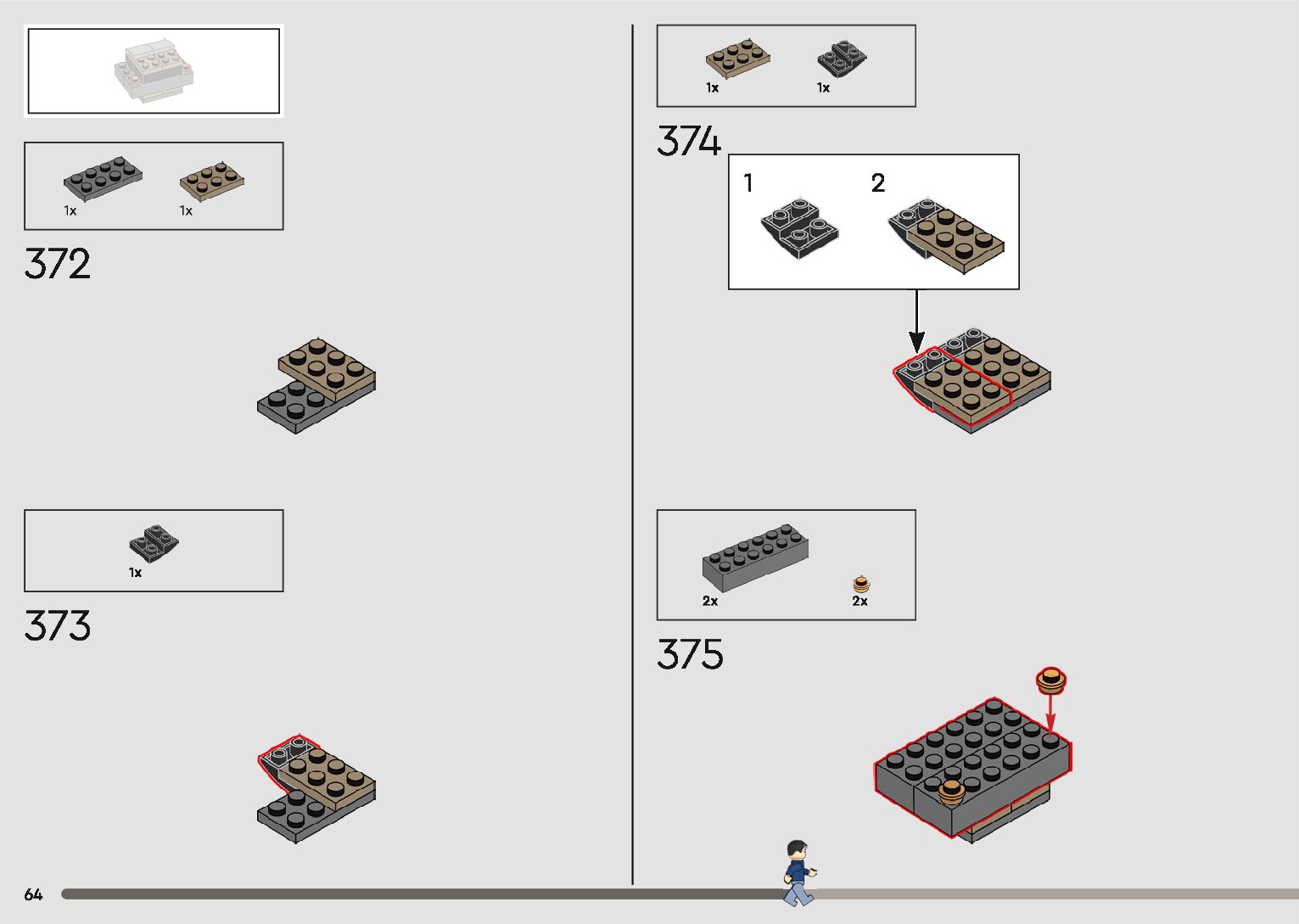 1x 1x

372

1x

373

1x 1x

374

1

2

2x 2x

375

64