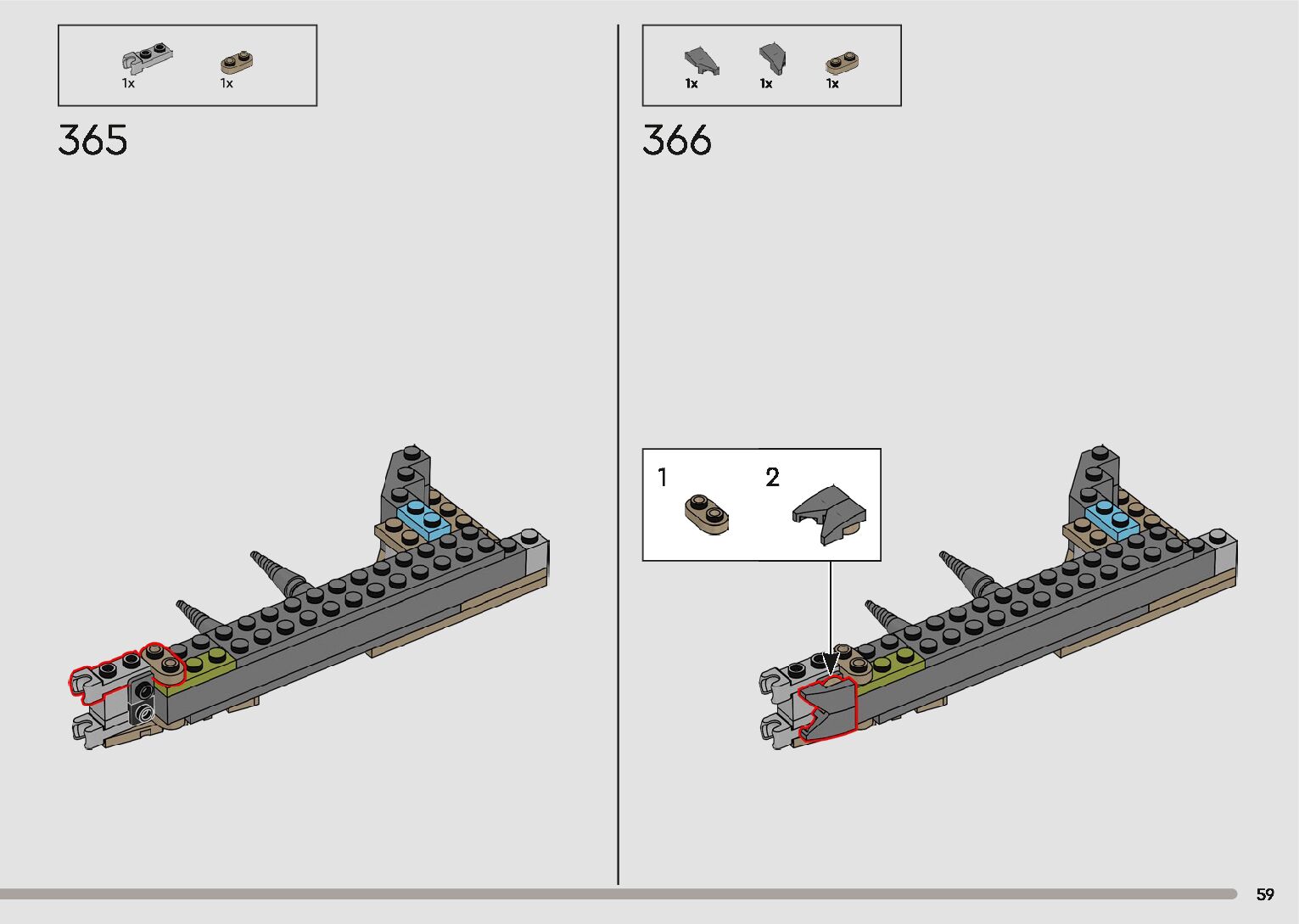 1x 1x

365

1x 1x 1x

366

1

2

59