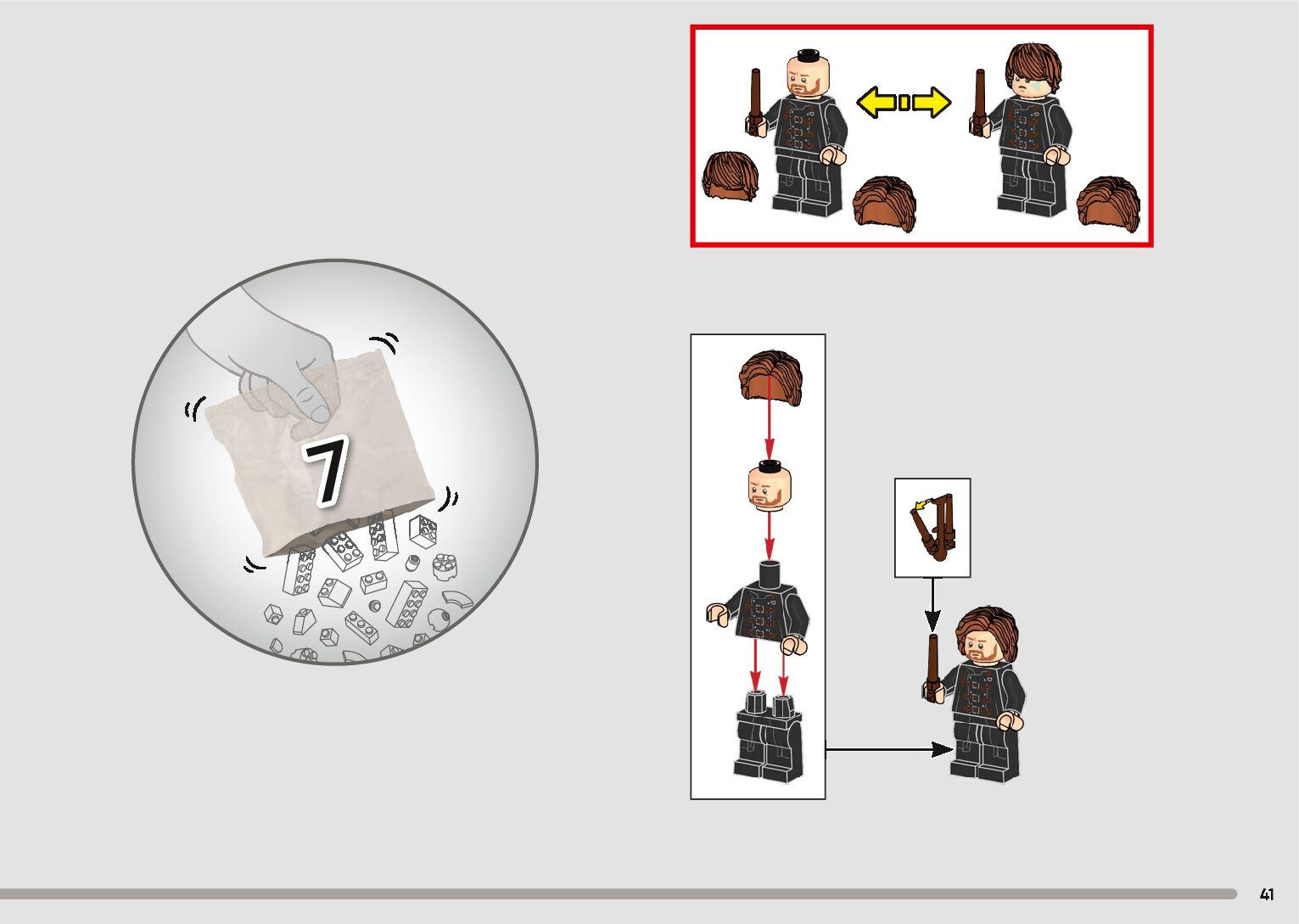 7

41