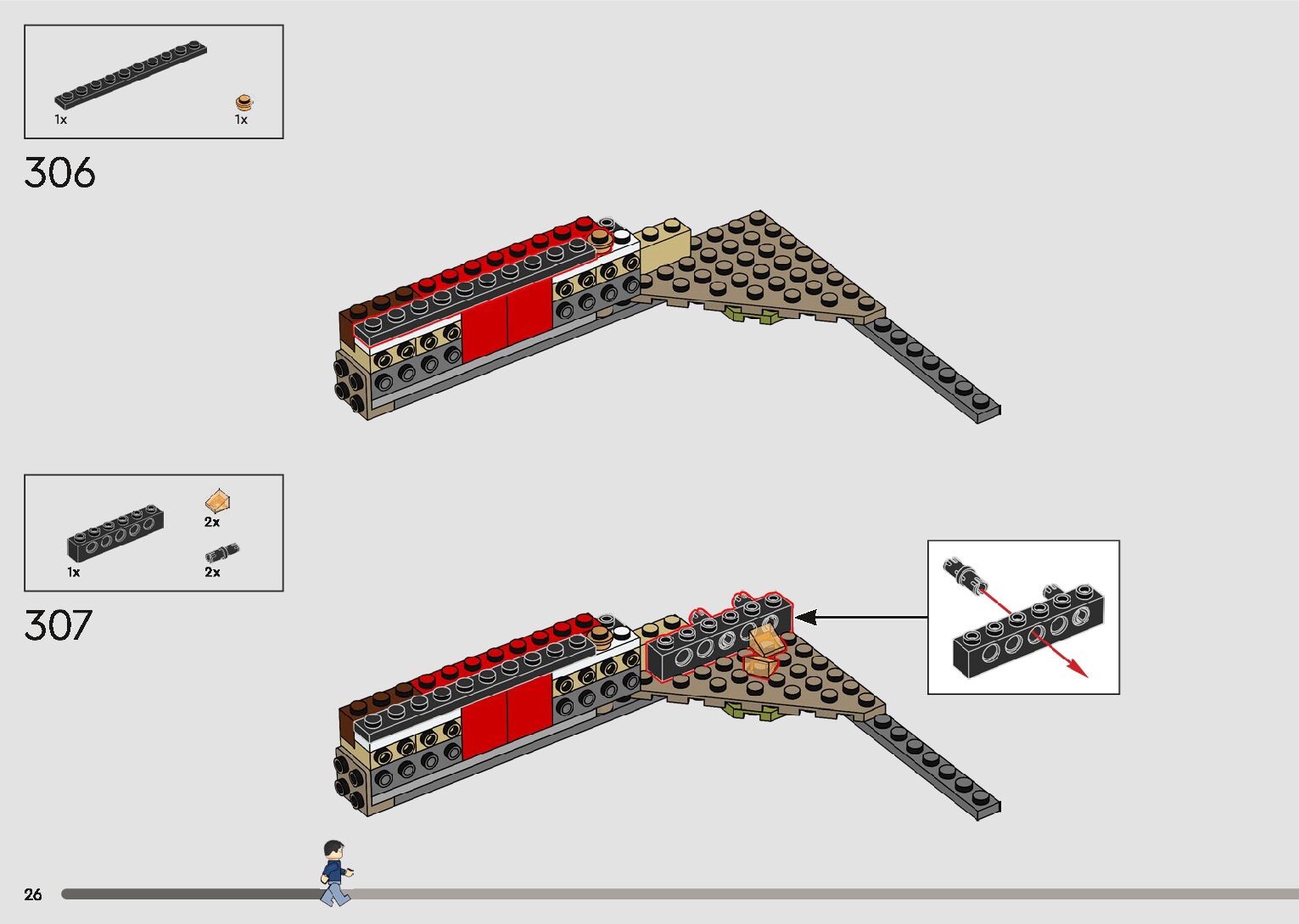 1x
1x

306

2x
1x
2x

307

26