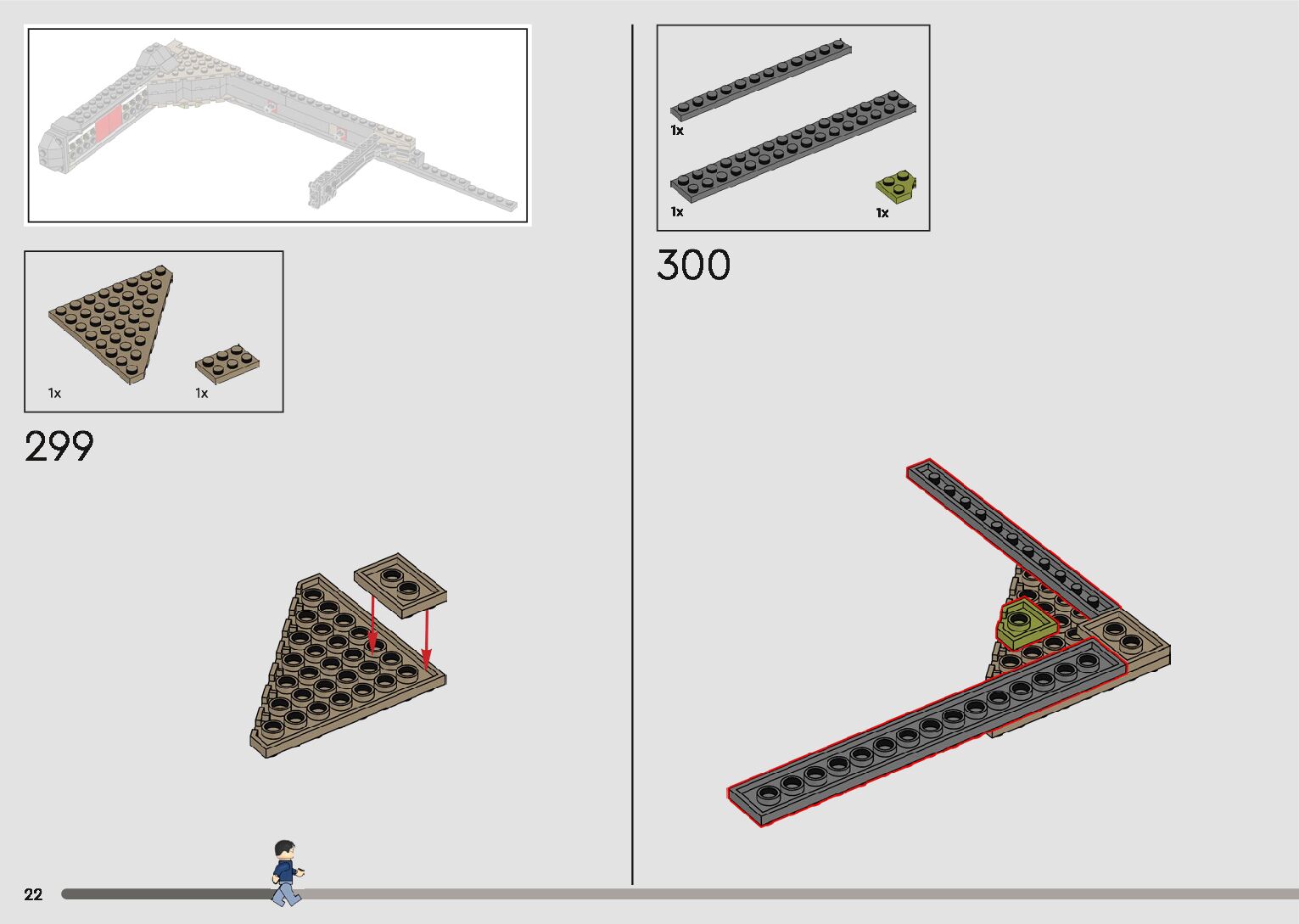 1x
1x
299

1x
1x
1x
300

22