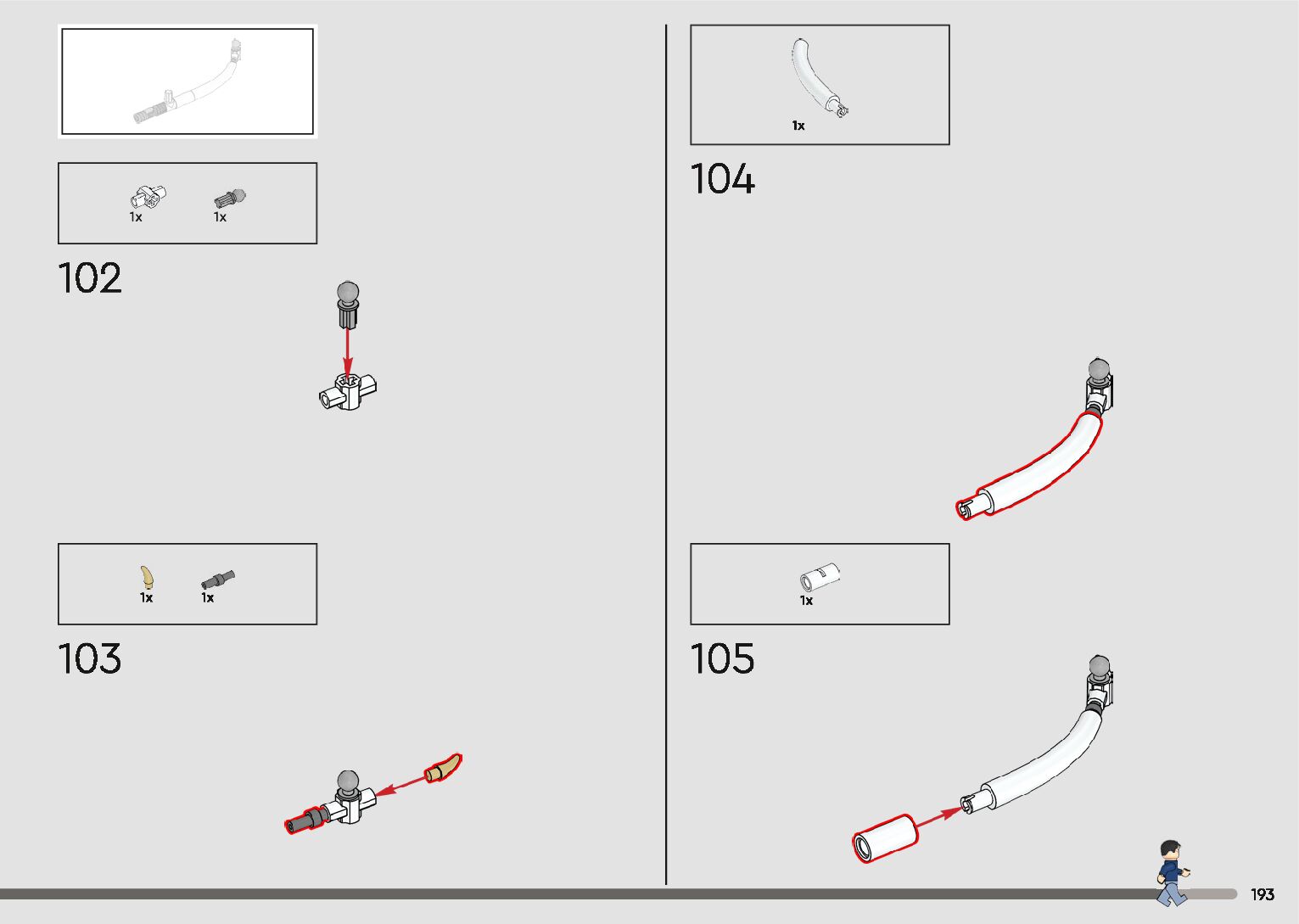 1x 1x

102

1x 1x

103

1x

104

1x

105

193