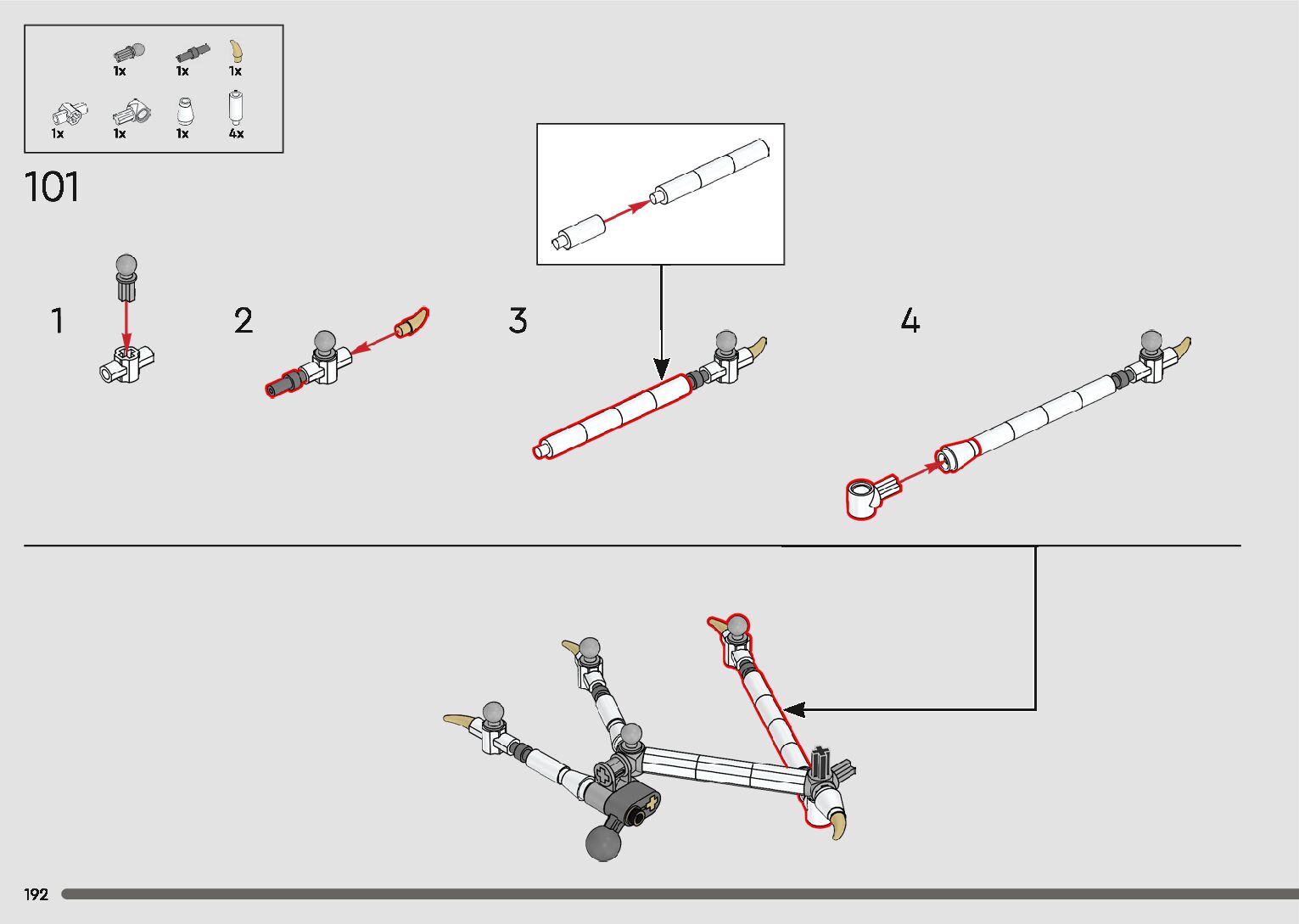 1x 1x 1x
1x 1x 1x 4x

101

1

2

3

4

192